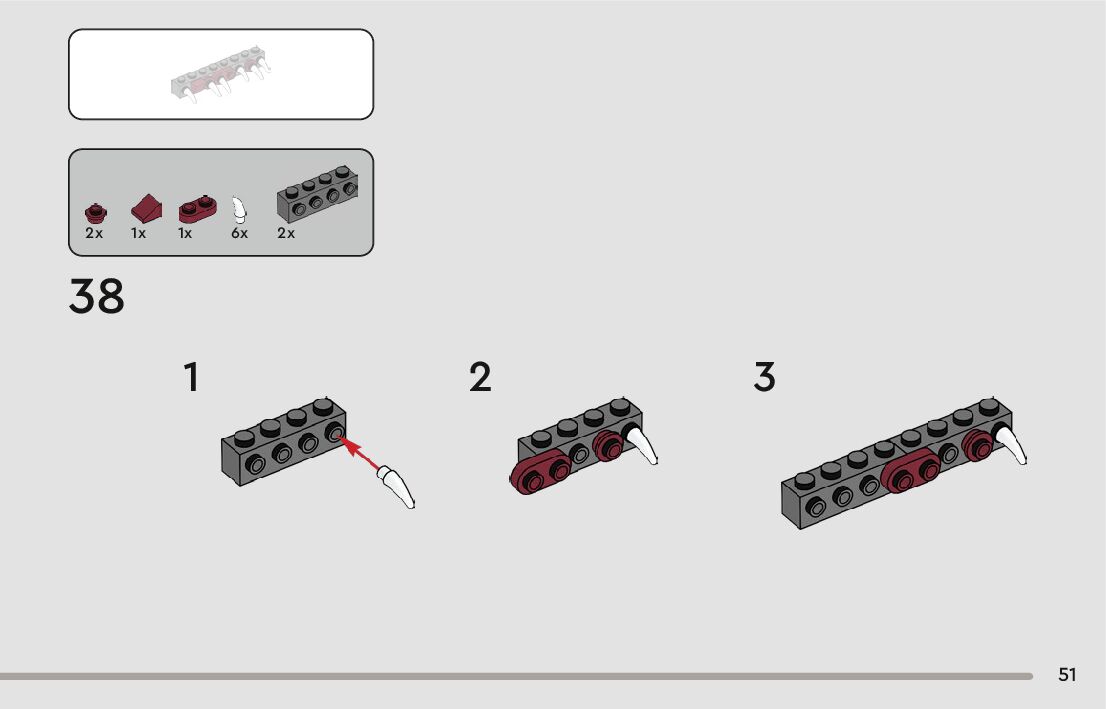 2x 1x 1x 6x 2x

38

1

2

3

51