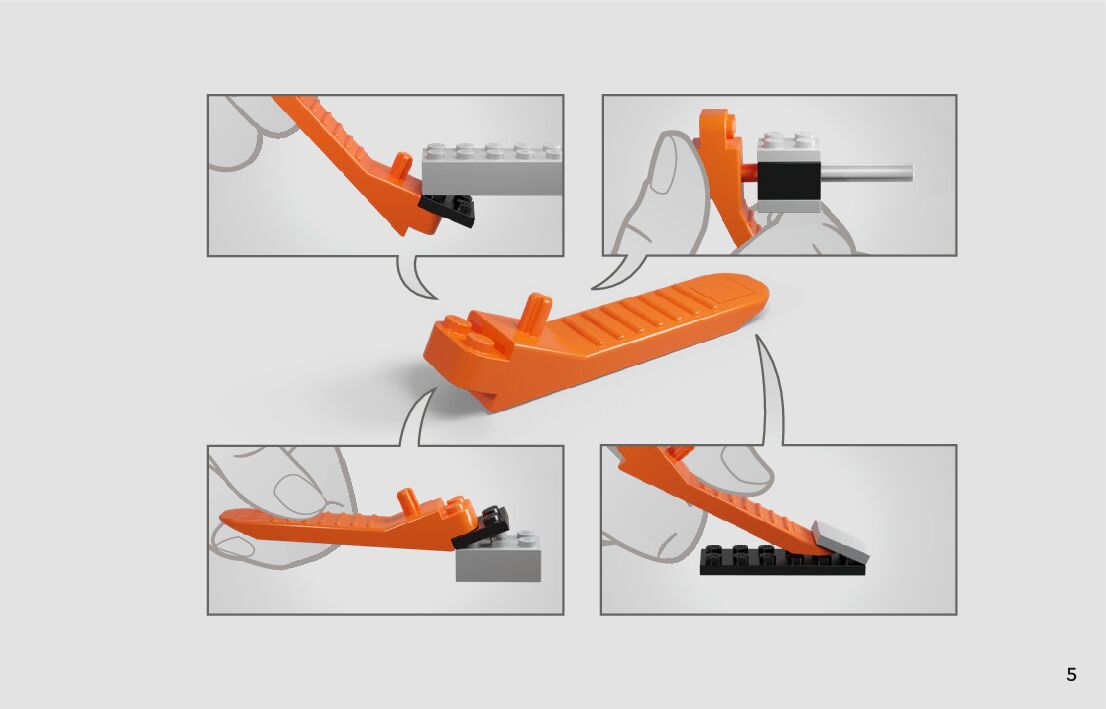 5