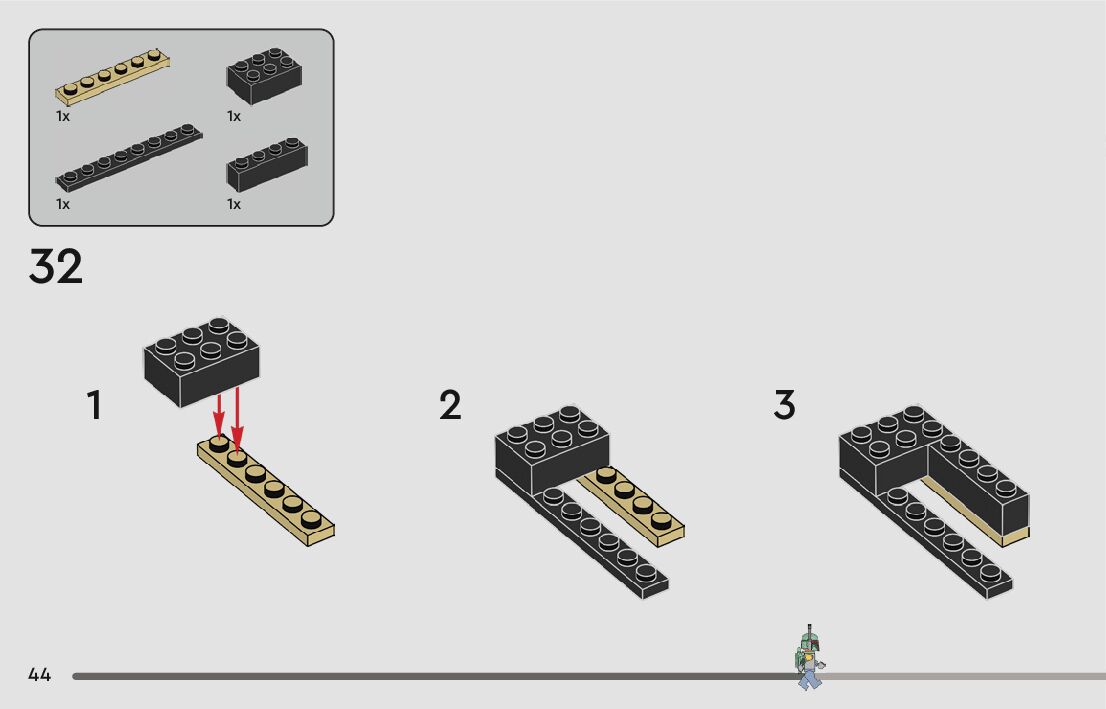 1x
1x
1x
1x

32

1

2

3

44