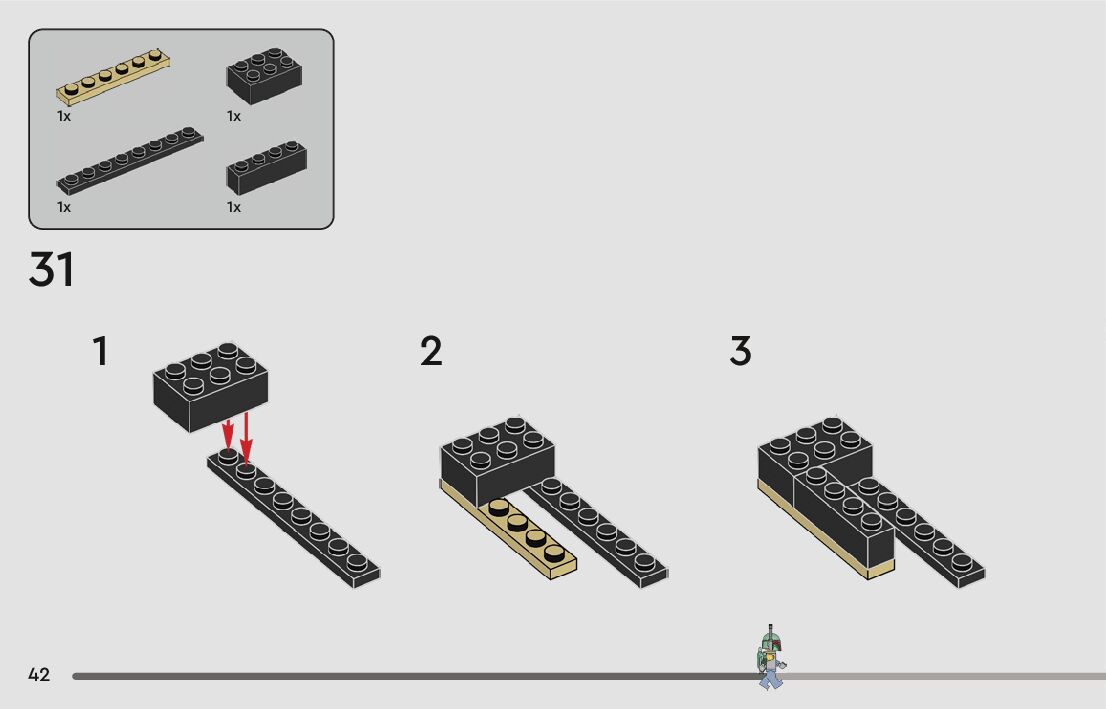 1x
1x
1x
1x

31

1

2

3

42