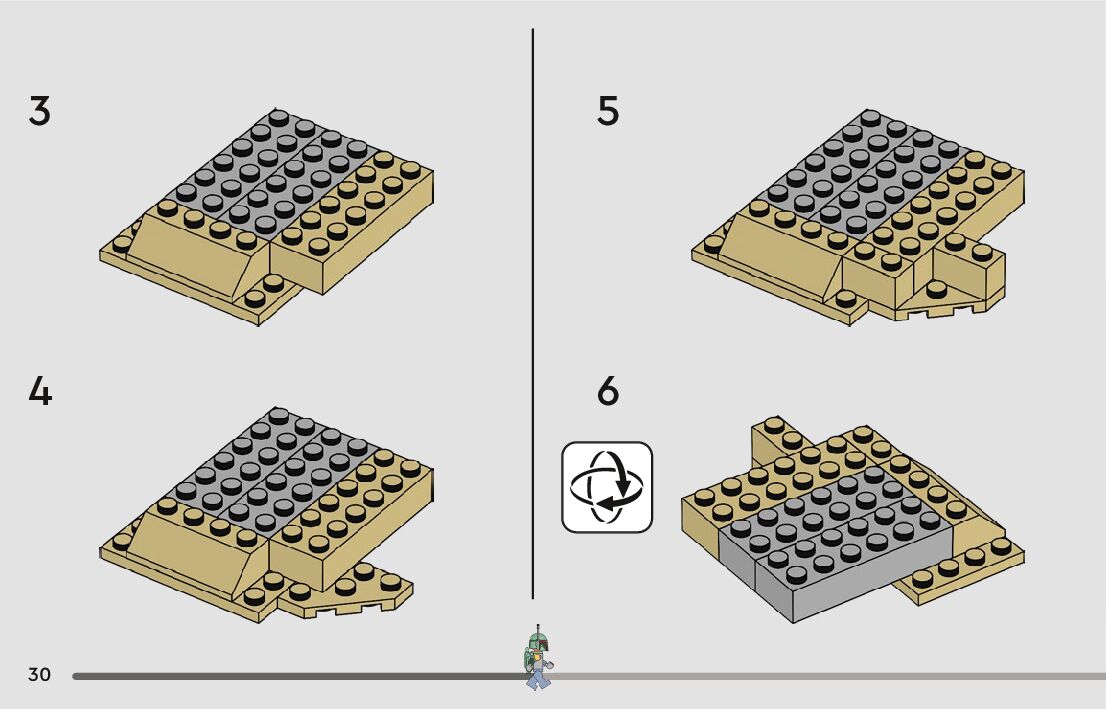 3

4

5

6

30