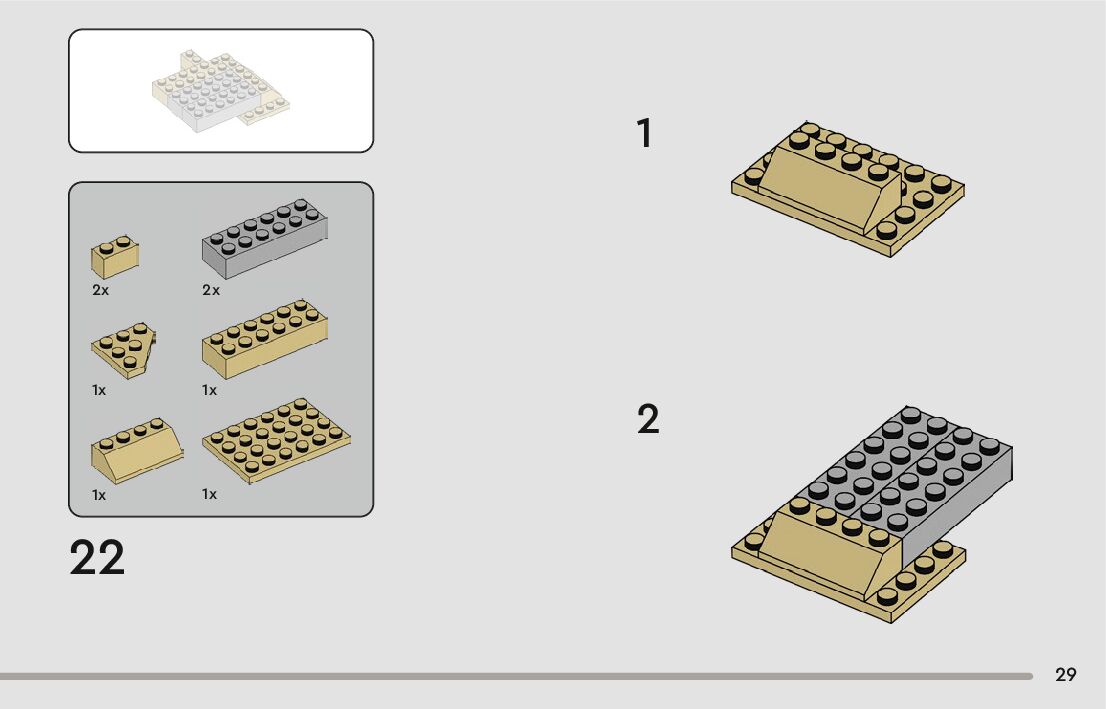 2x
2x
1x
1x
1x
1x
22
1
2
29