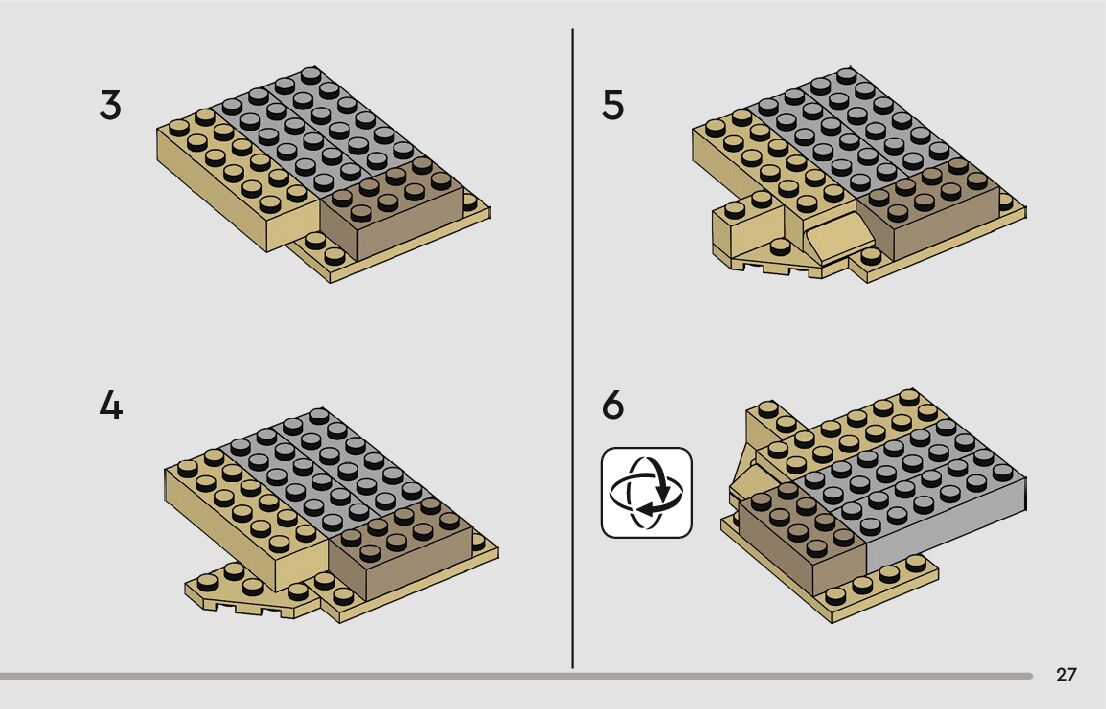 3

4

5

6

27