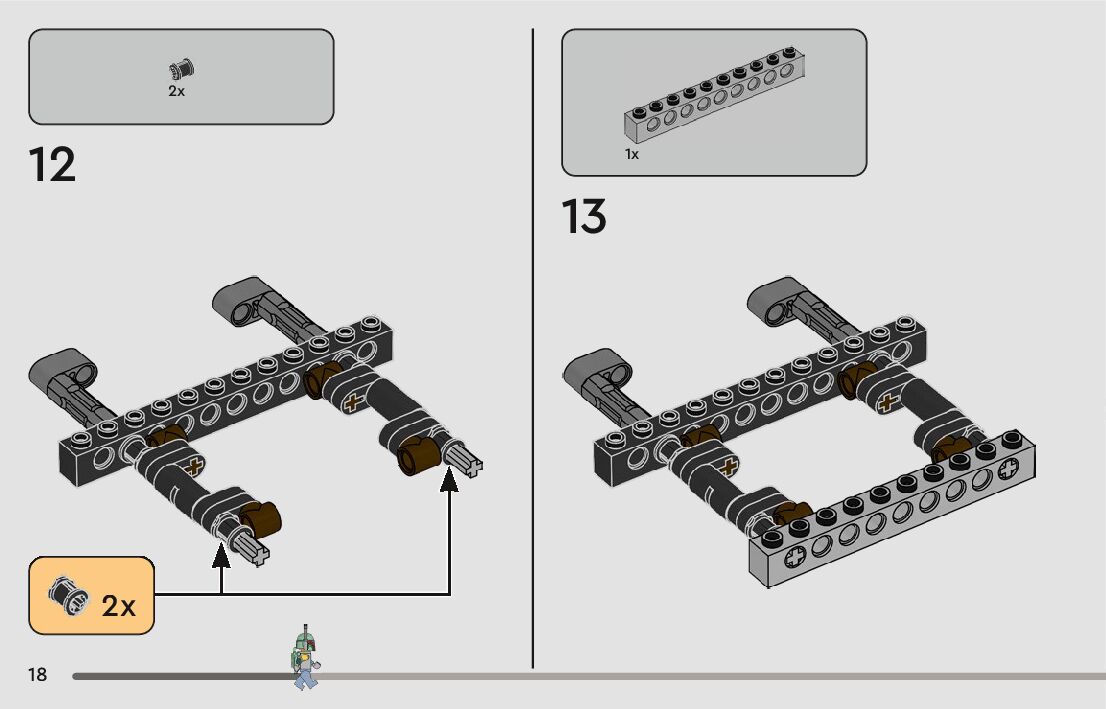 2x

12

2x

1x

13

18