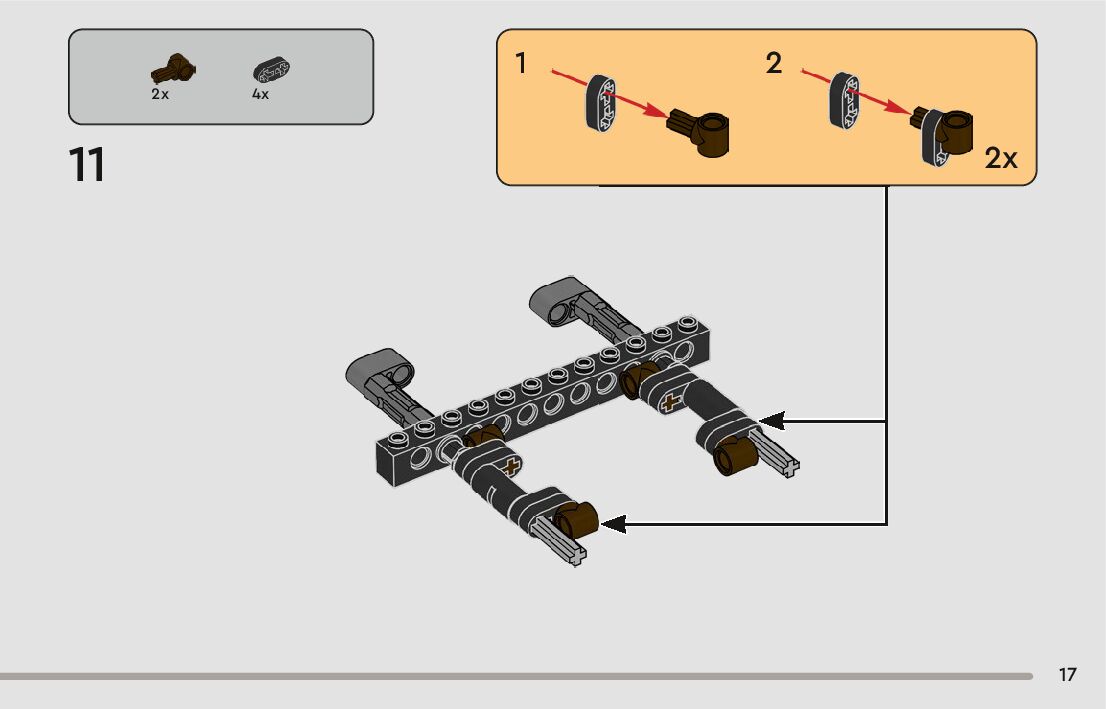 2x 4x

11

1

2

2x

17