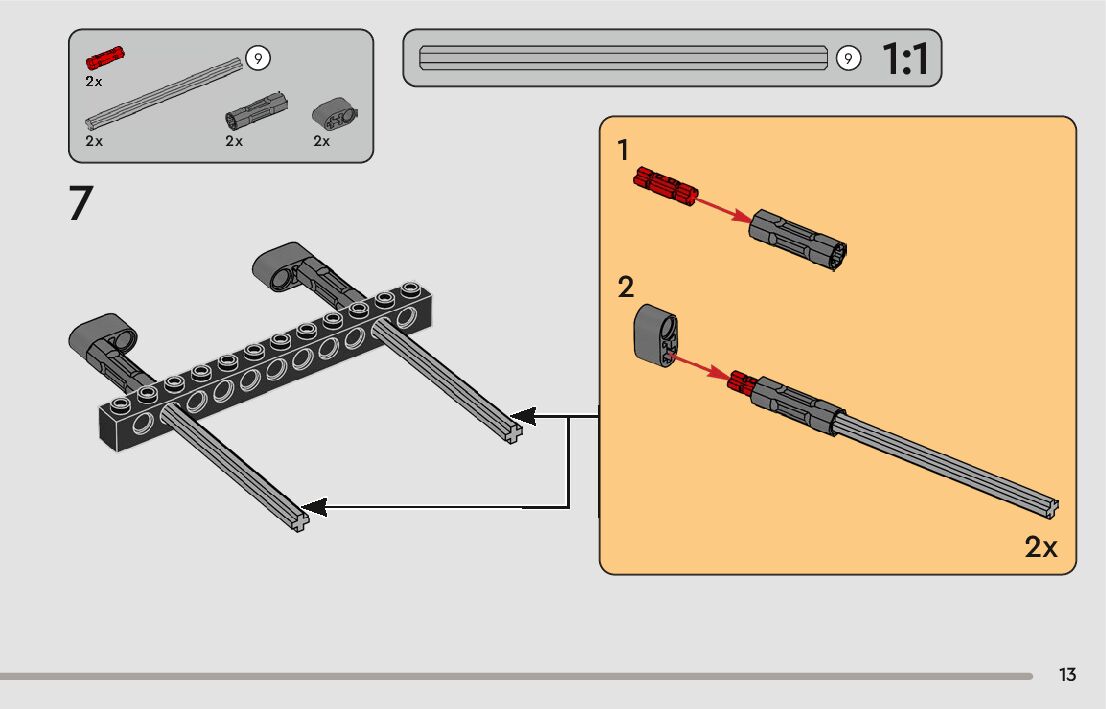 2x
9
2x
2x
2x

9
1:1

7

1

2

2x

13