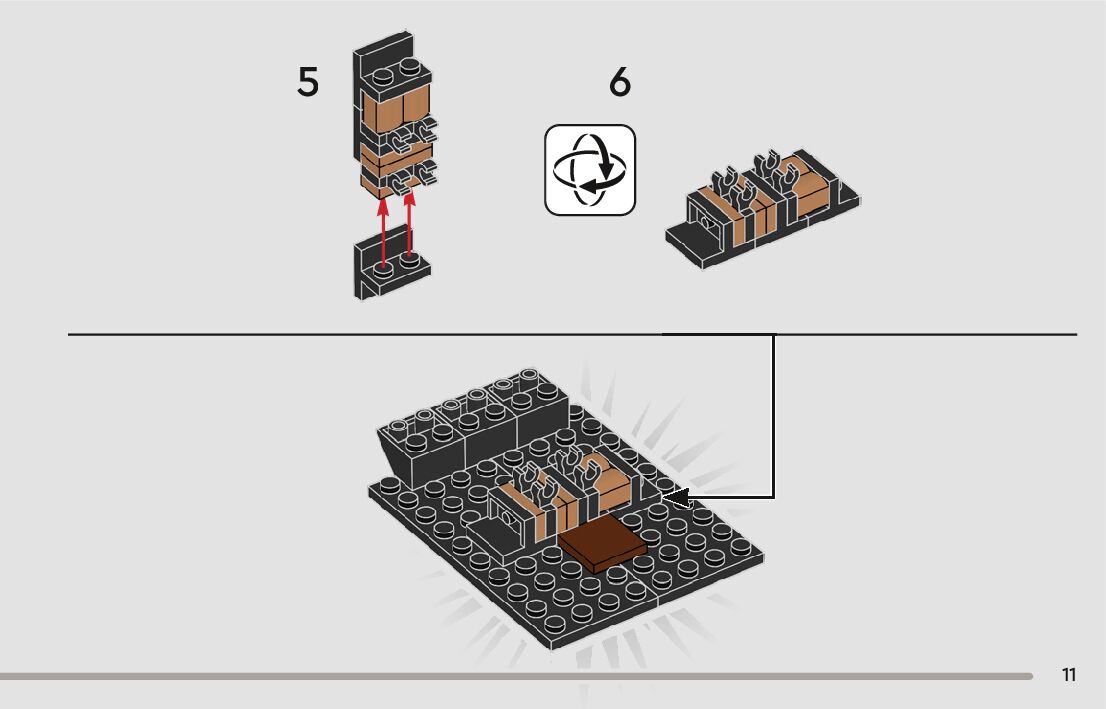 5

6

11