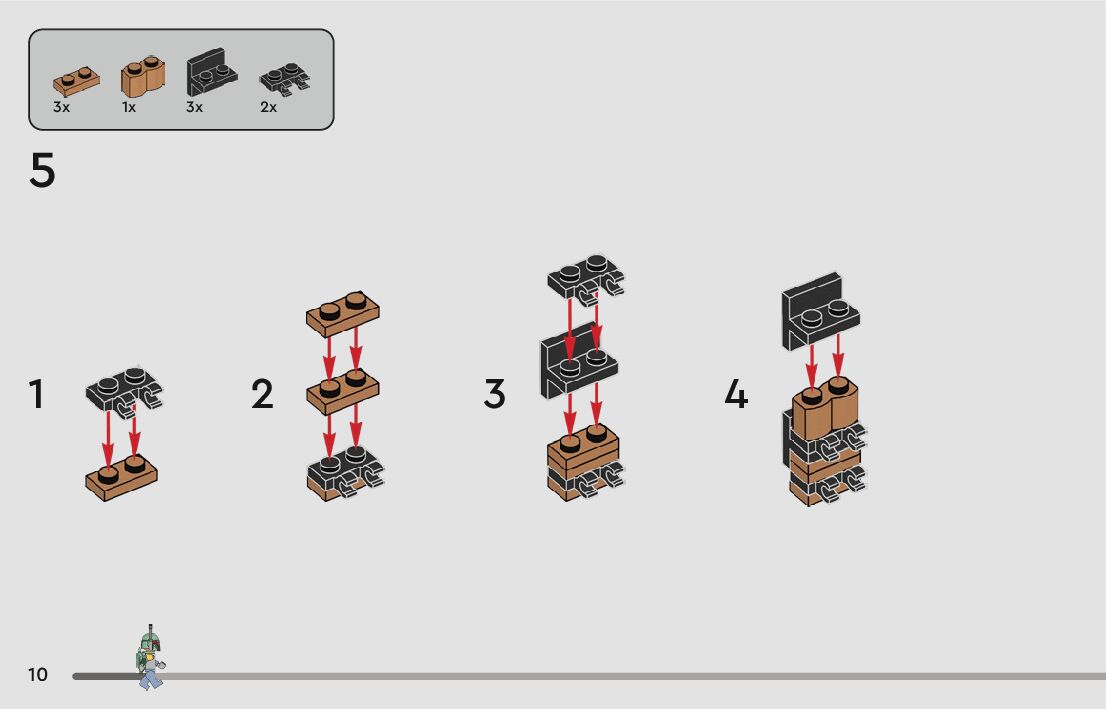 3x 1x 3x 2x

5

1

2

3

4

10