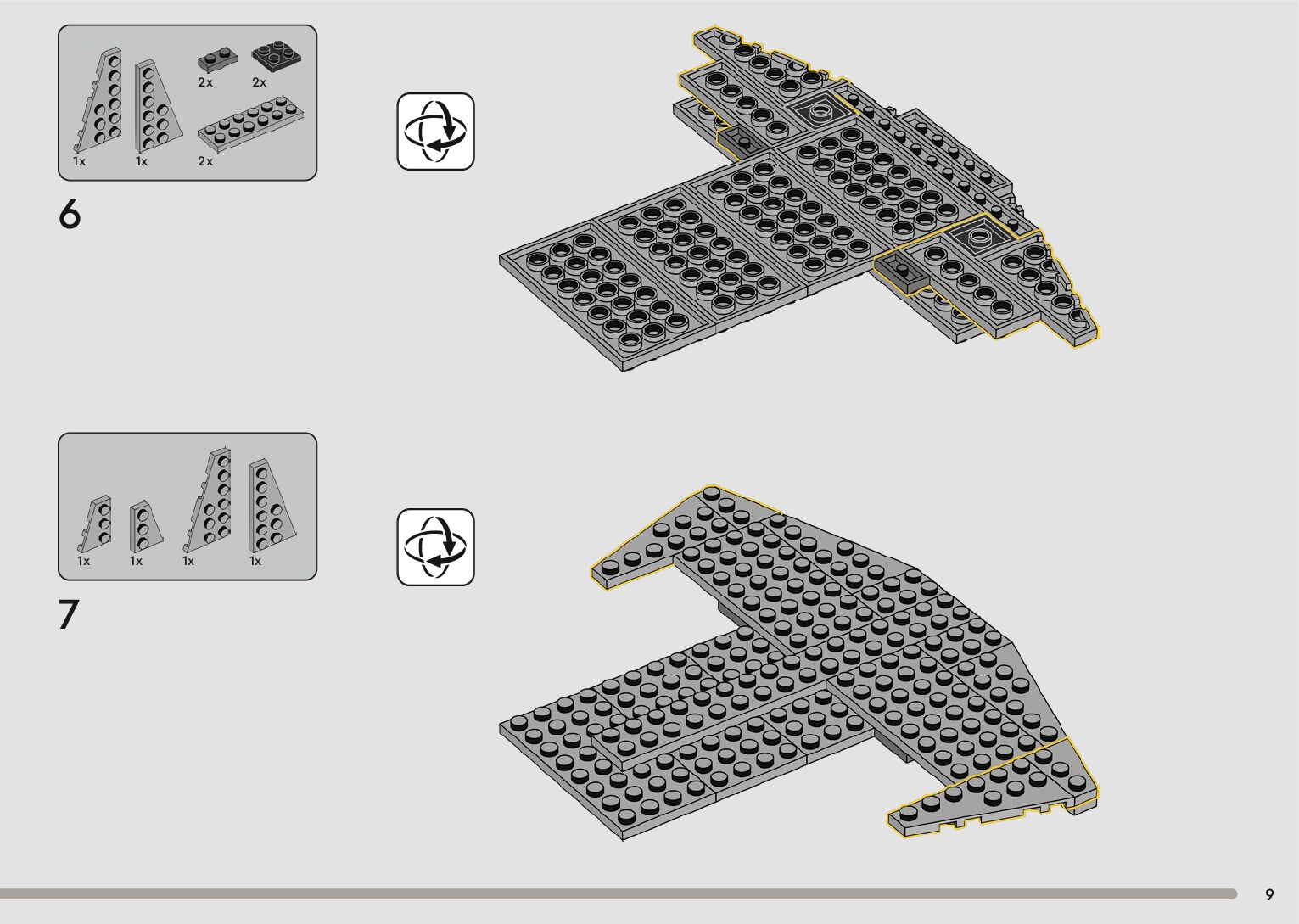 2x 2x
1x 1x 2x

6

1x 1x 1x 1x

7

9