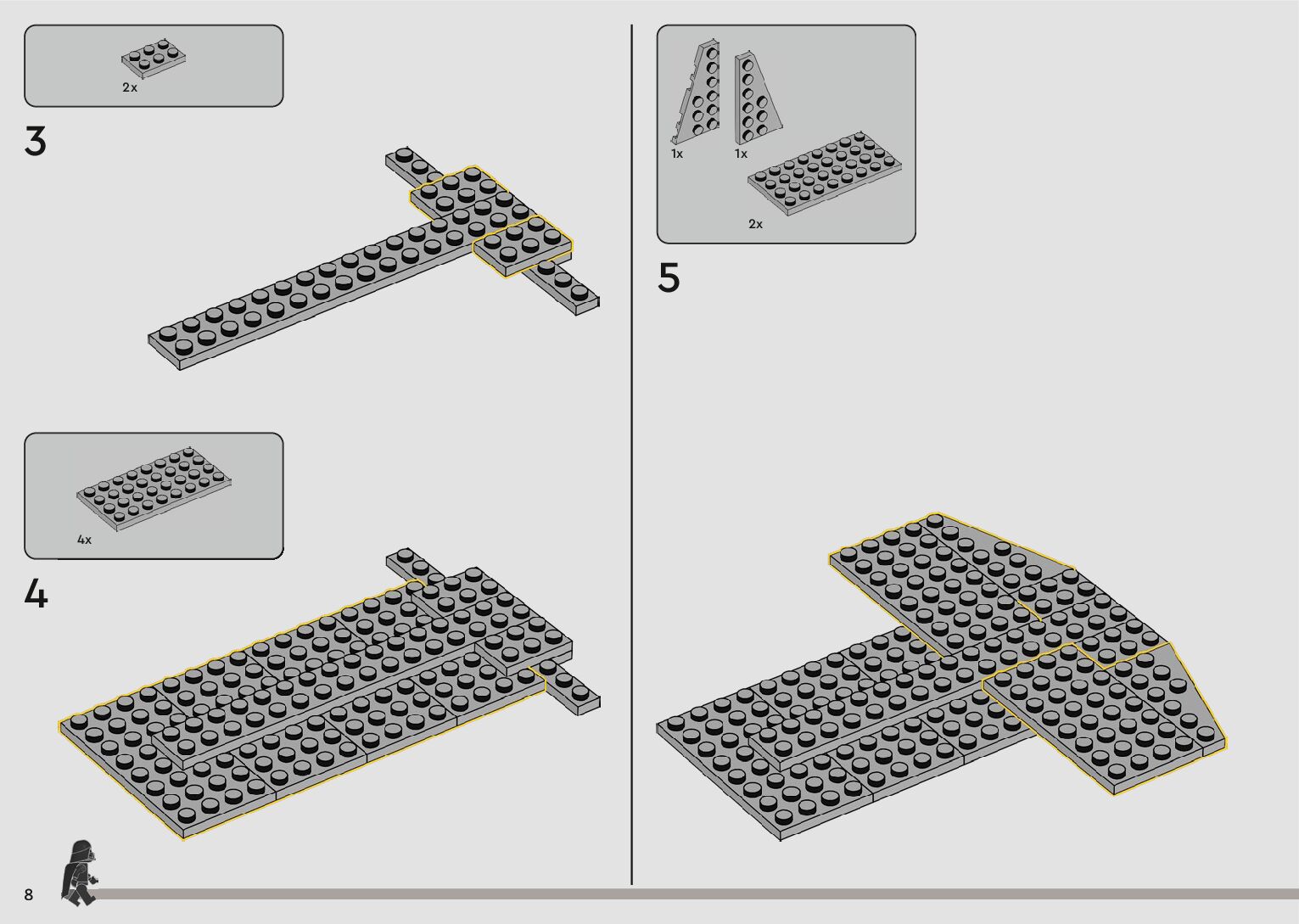 2x

3

4x

4

1x

1x

2x

5

8