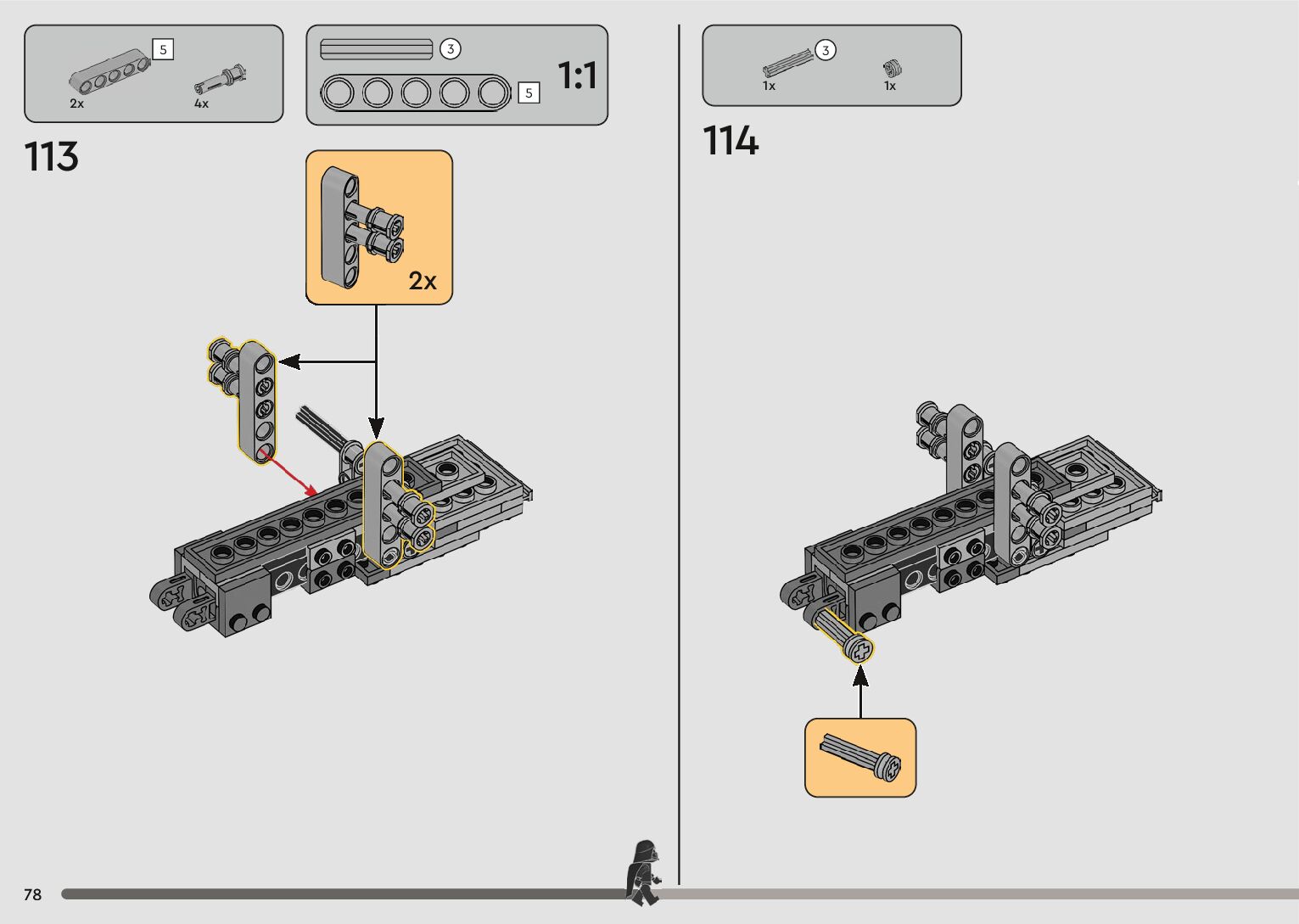 5
2x
4x

3
5
1:1

113

2x

3
1x
1x

114

78