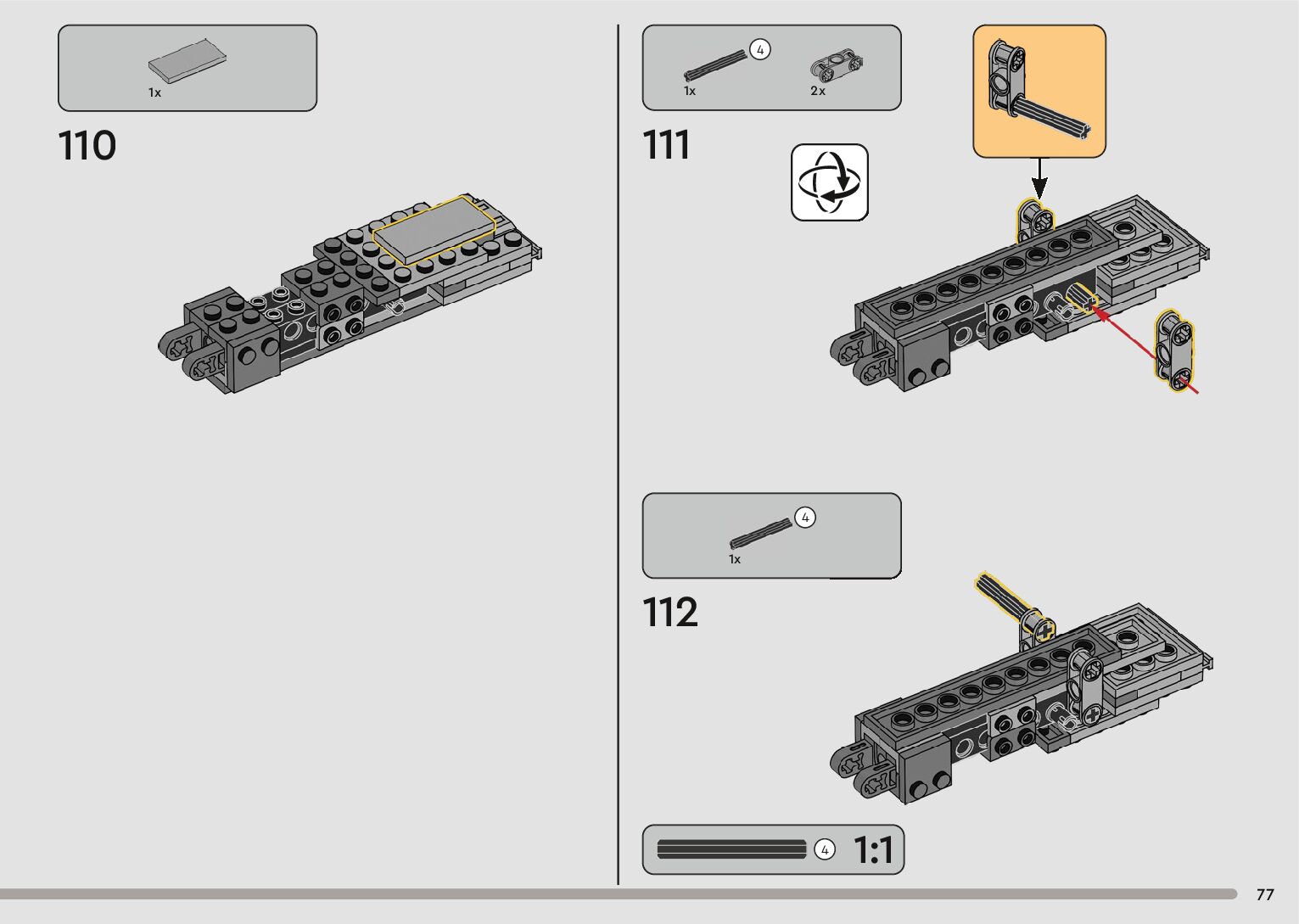 1x

110

4
1x
2x

111

4
1x

112

4 1:1

77