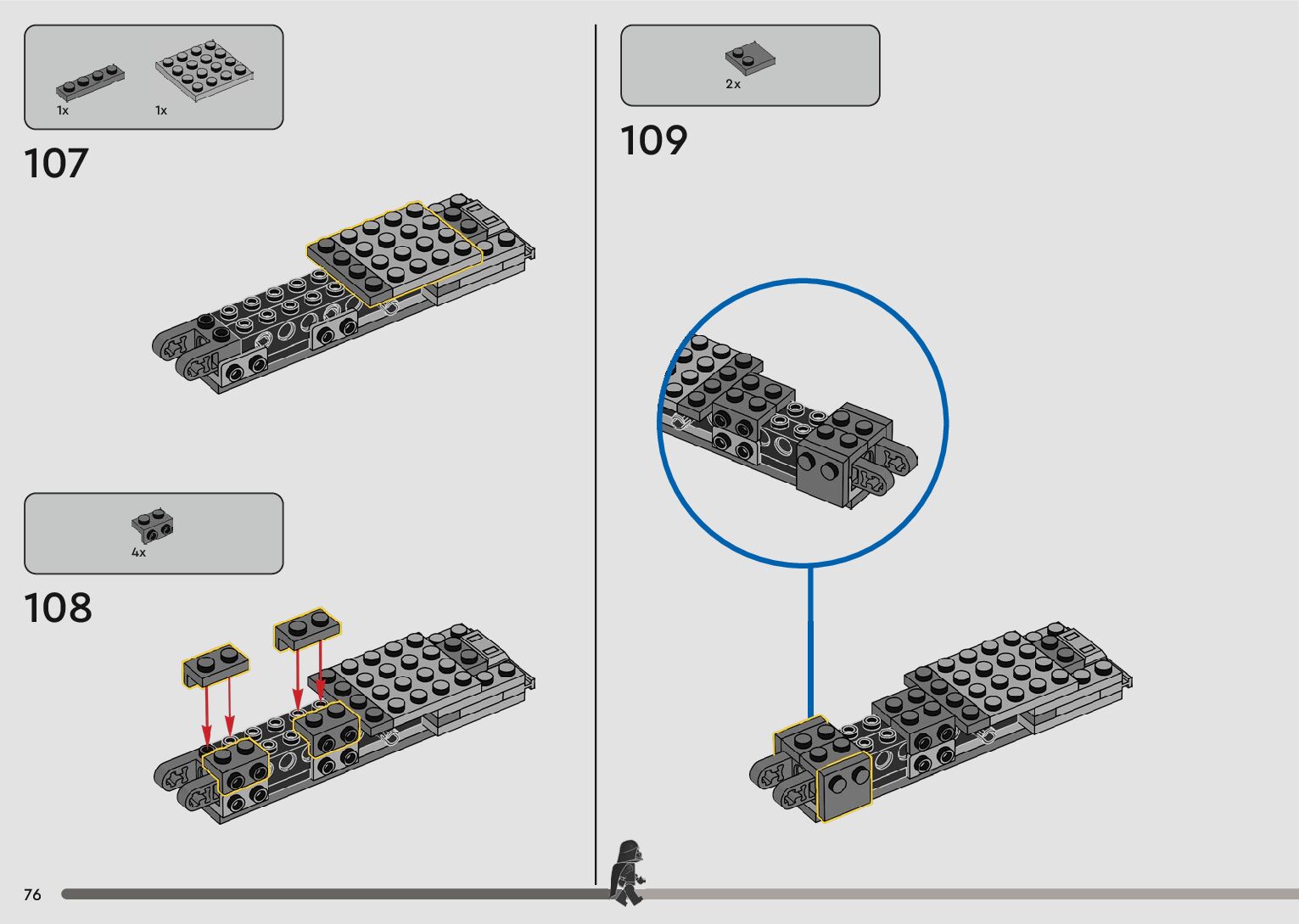 1x 1x

107

4x

108

2x

109

76