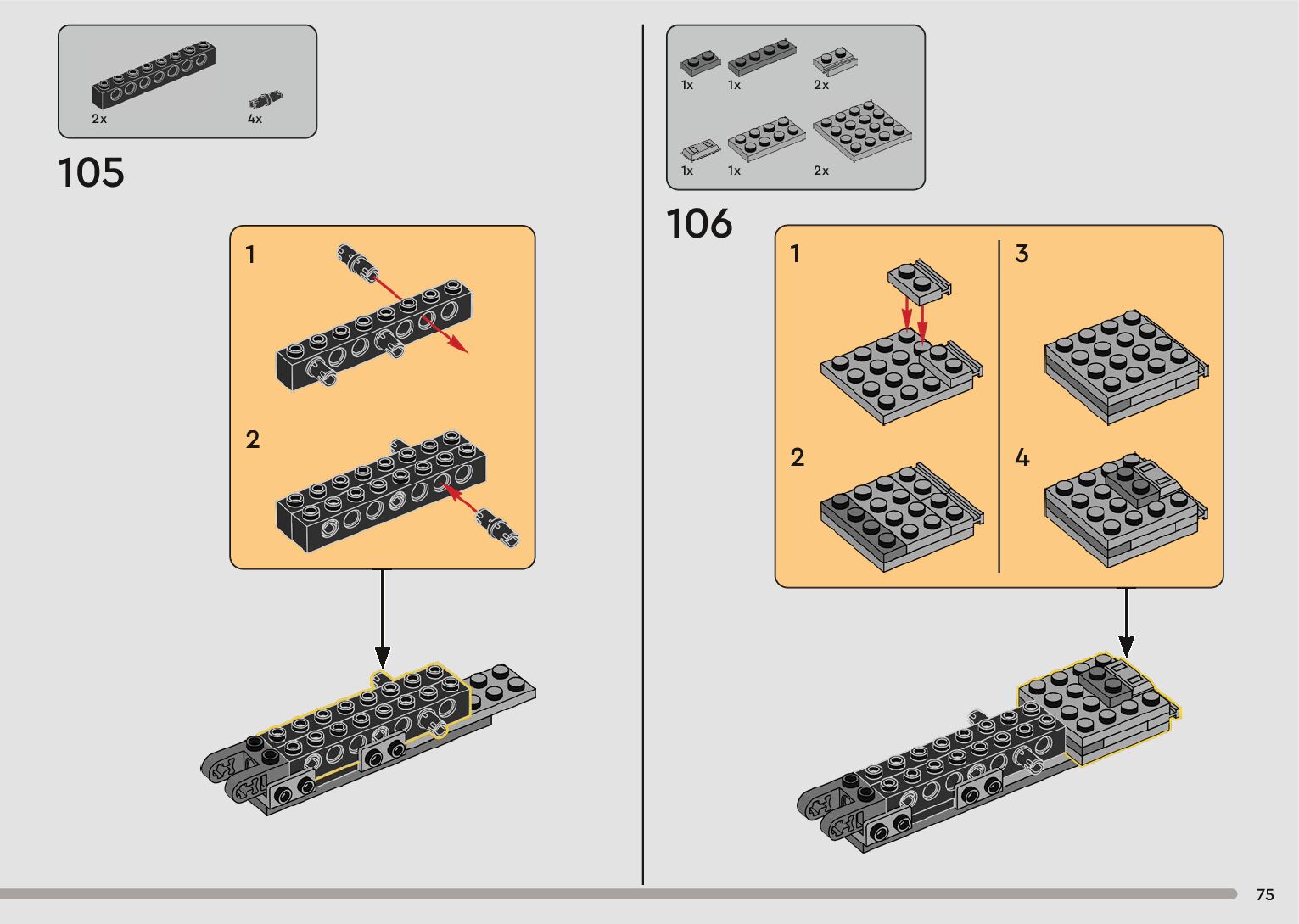 2x
4x

105

1

2

1x
1x
2x
1x
1x
2x

106

1

2

3

4

75