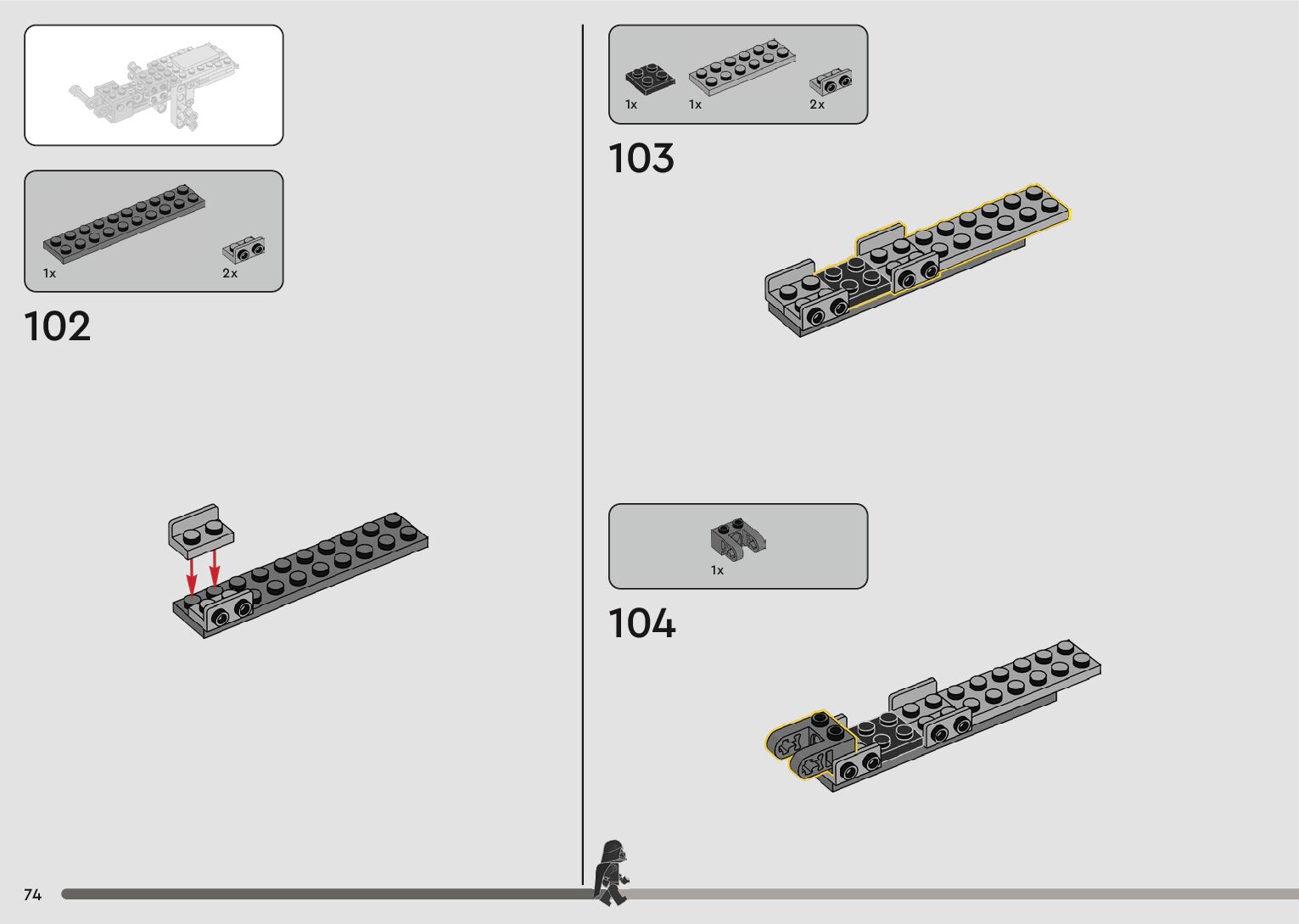 1x

2x

102

1x

1x

2x

103

1x

104

74