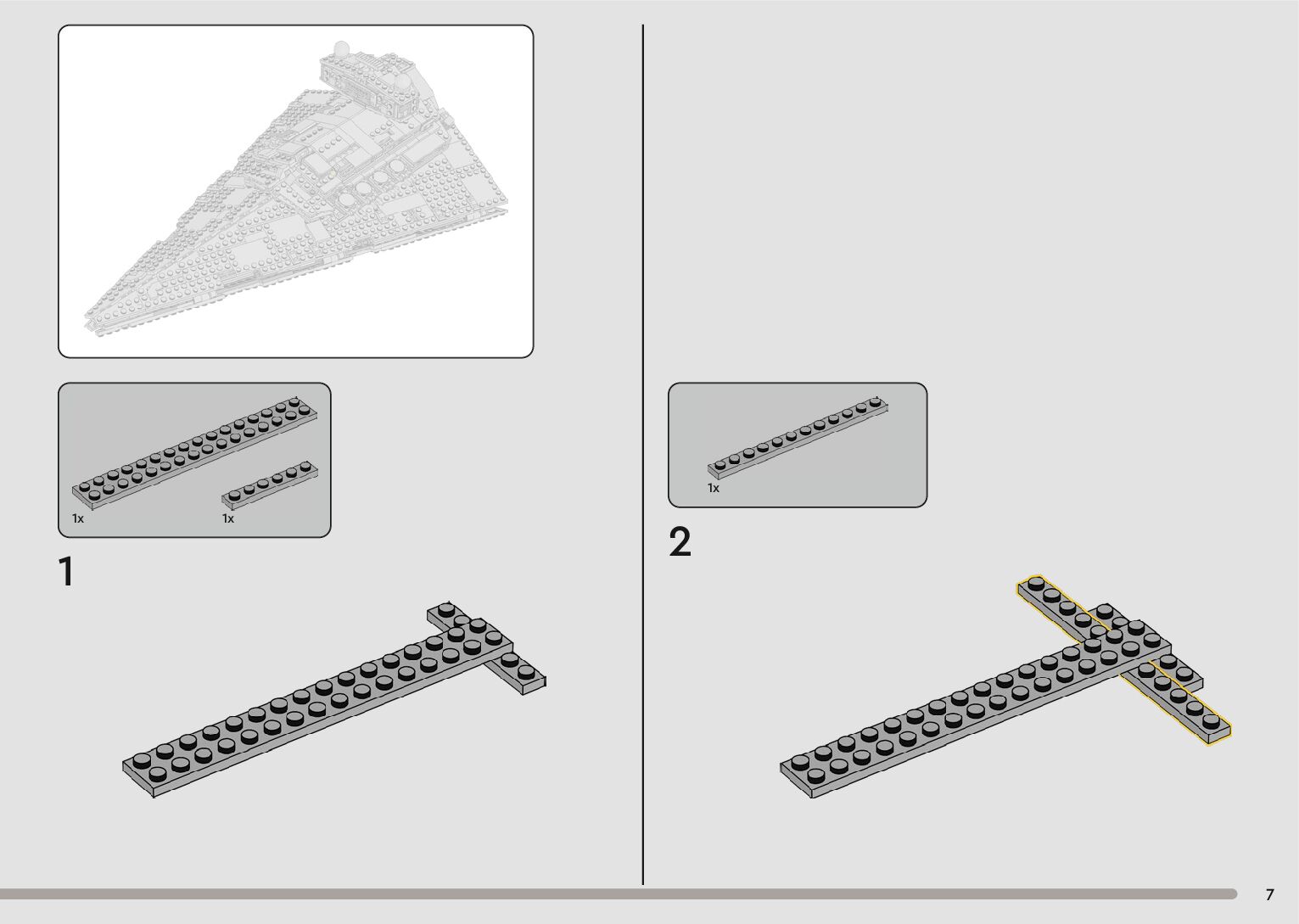 1x

1x

1

1x

2

7