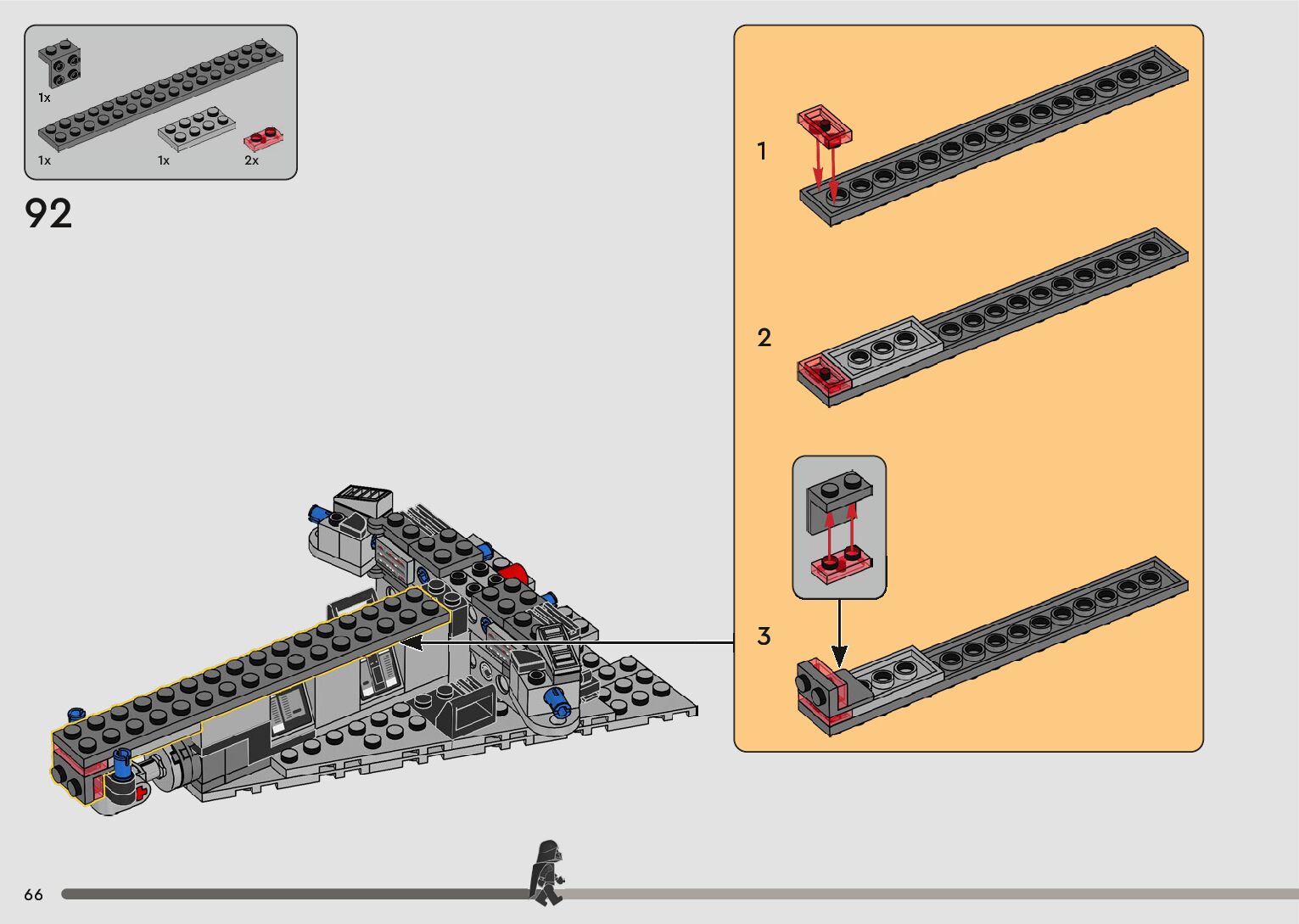 1x

1x

1x

2x

92

1

2

3

66