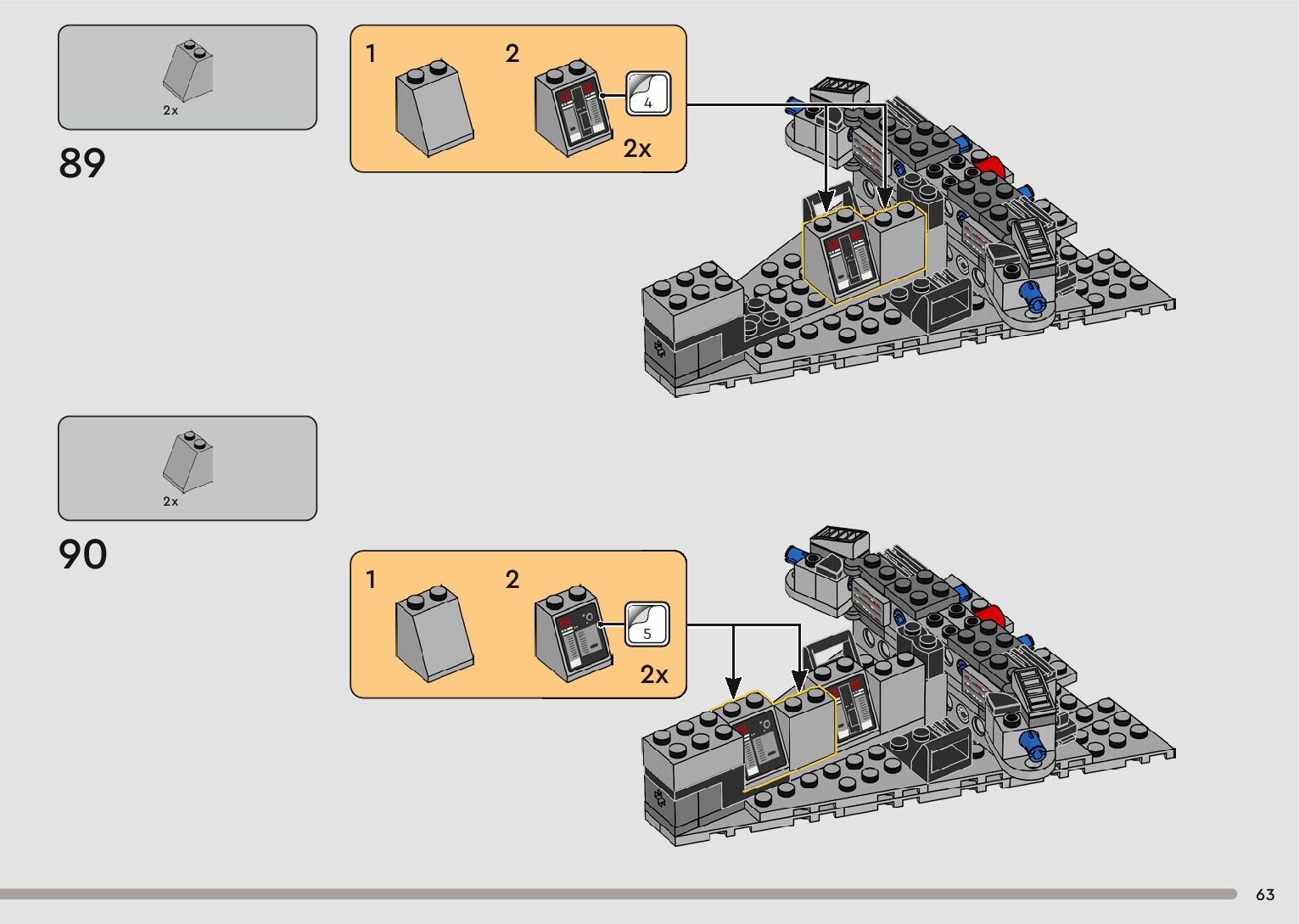 2x

89

1

2

4

2x

2x

90

1

2

5

2x

63