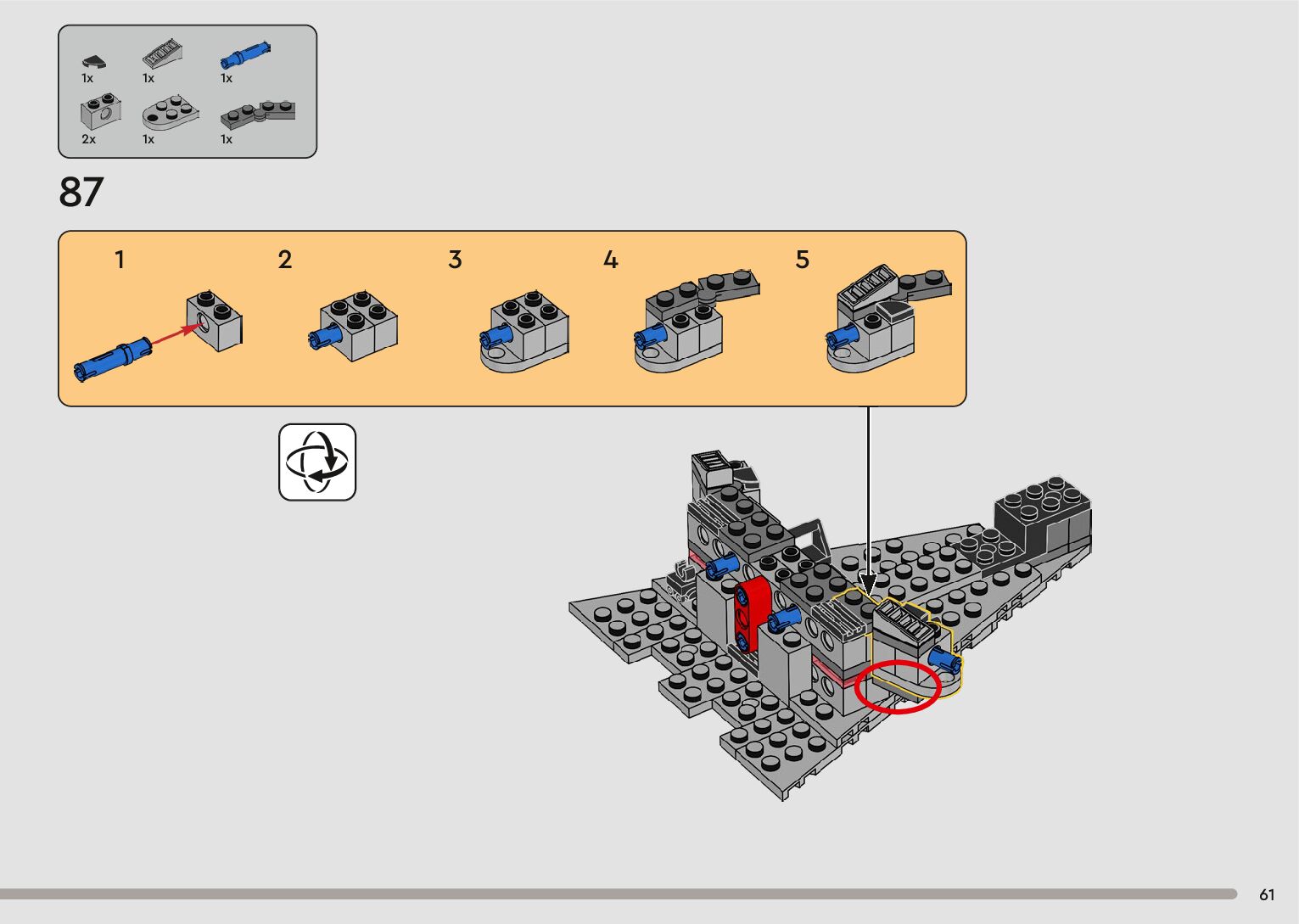 1x
1x
1x
2x
1x
1x

87

1
2
3
4
5

61