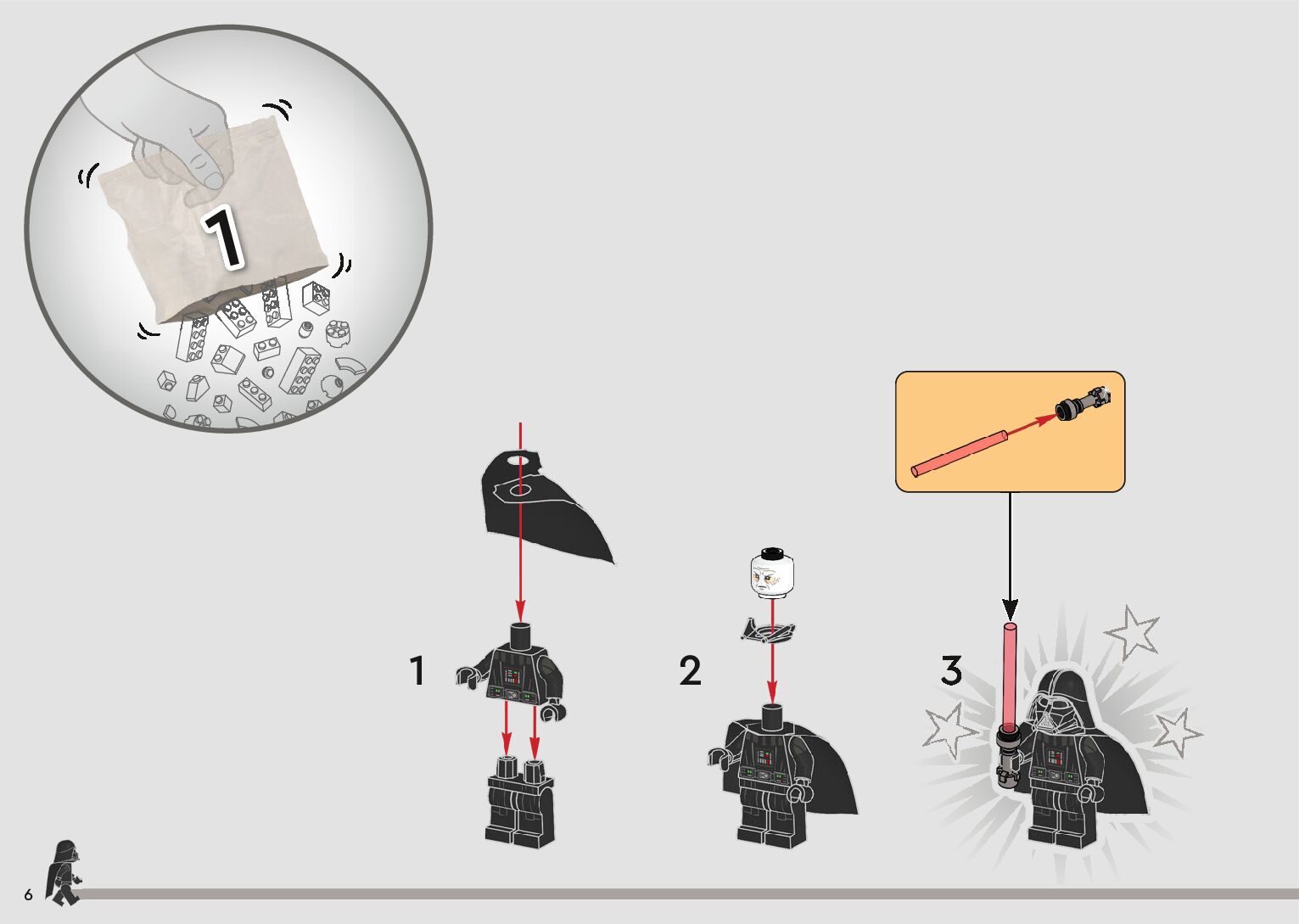 1

1

2

3

6