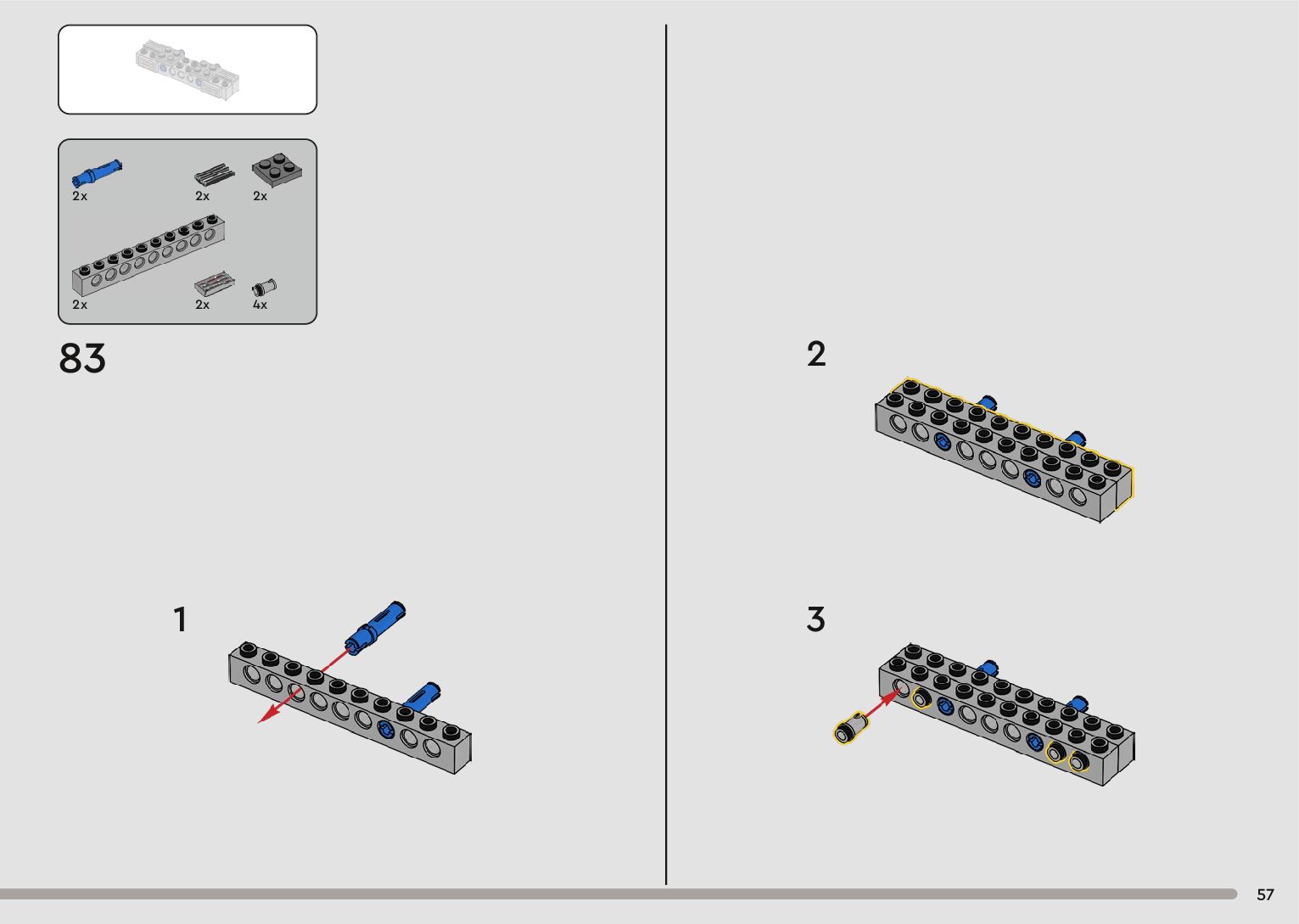 2x
2x
2x
2x
2x
4x

83

1

2

3

57