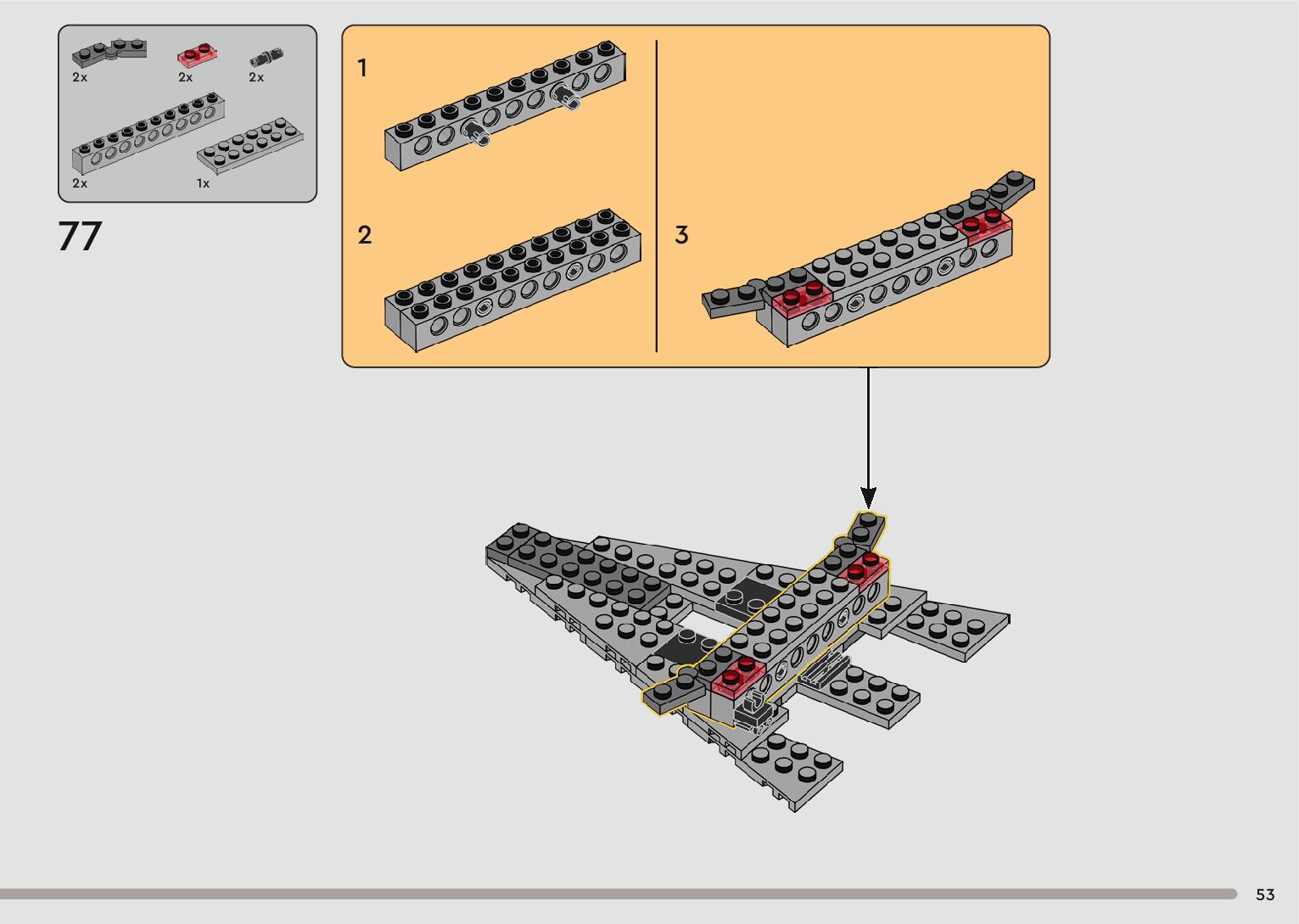 2x
2x
2x
2x
1x

77

1

2

3

53