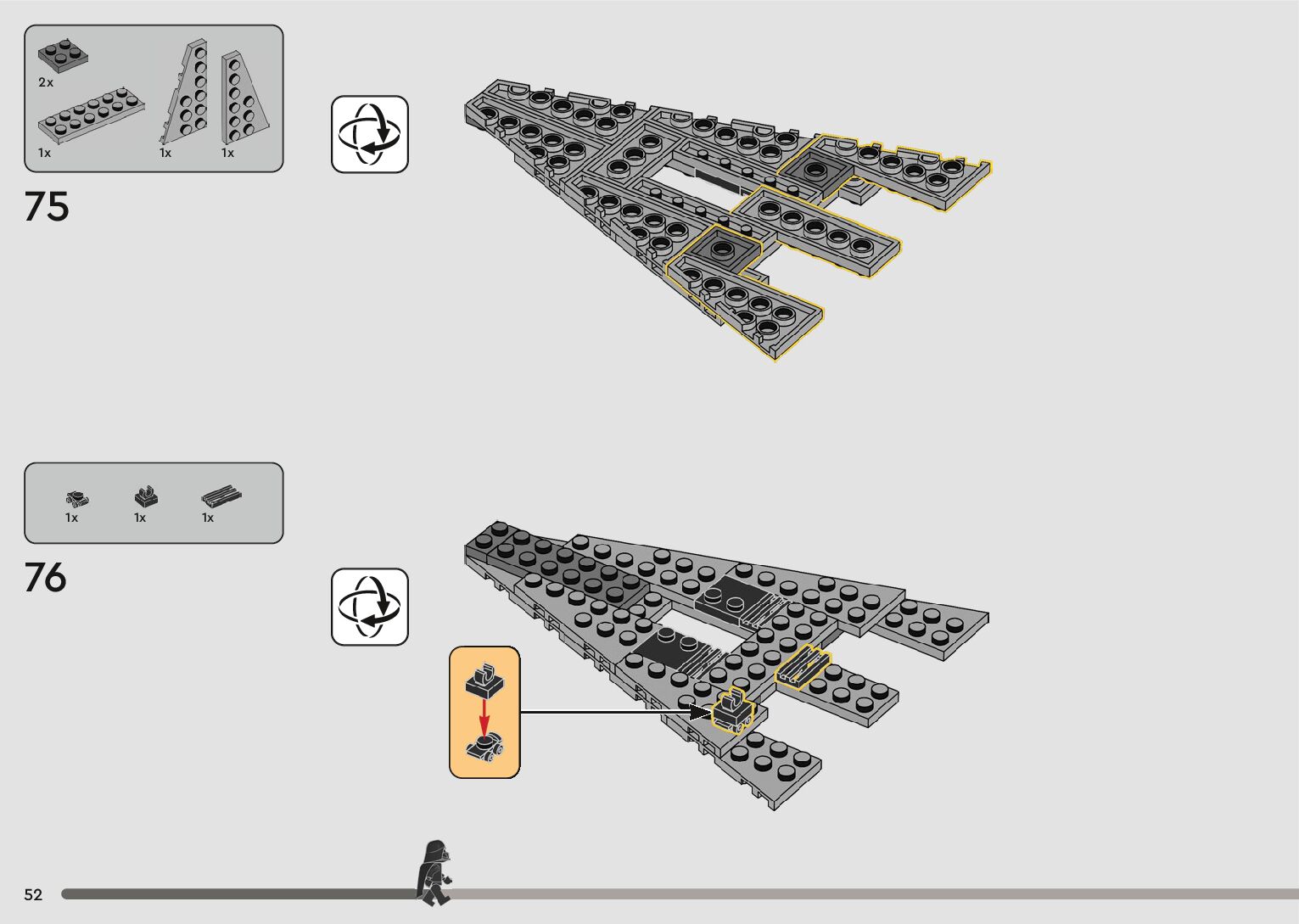 2x

1x

1x

1x

75

1x

1x

1x

76

52