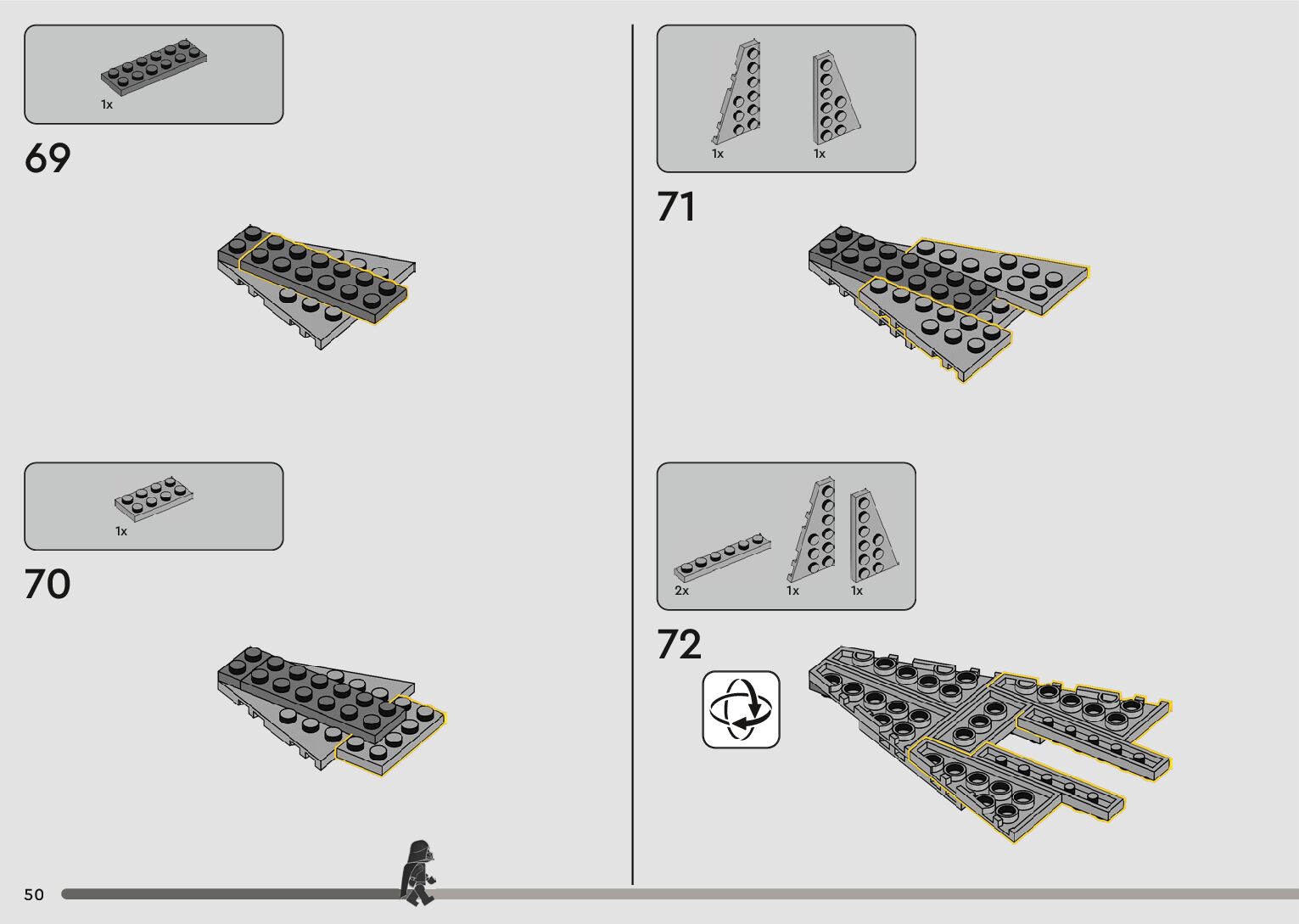 1x

69

1x

70

1x 1x

71

2x 1x 1x

72

50