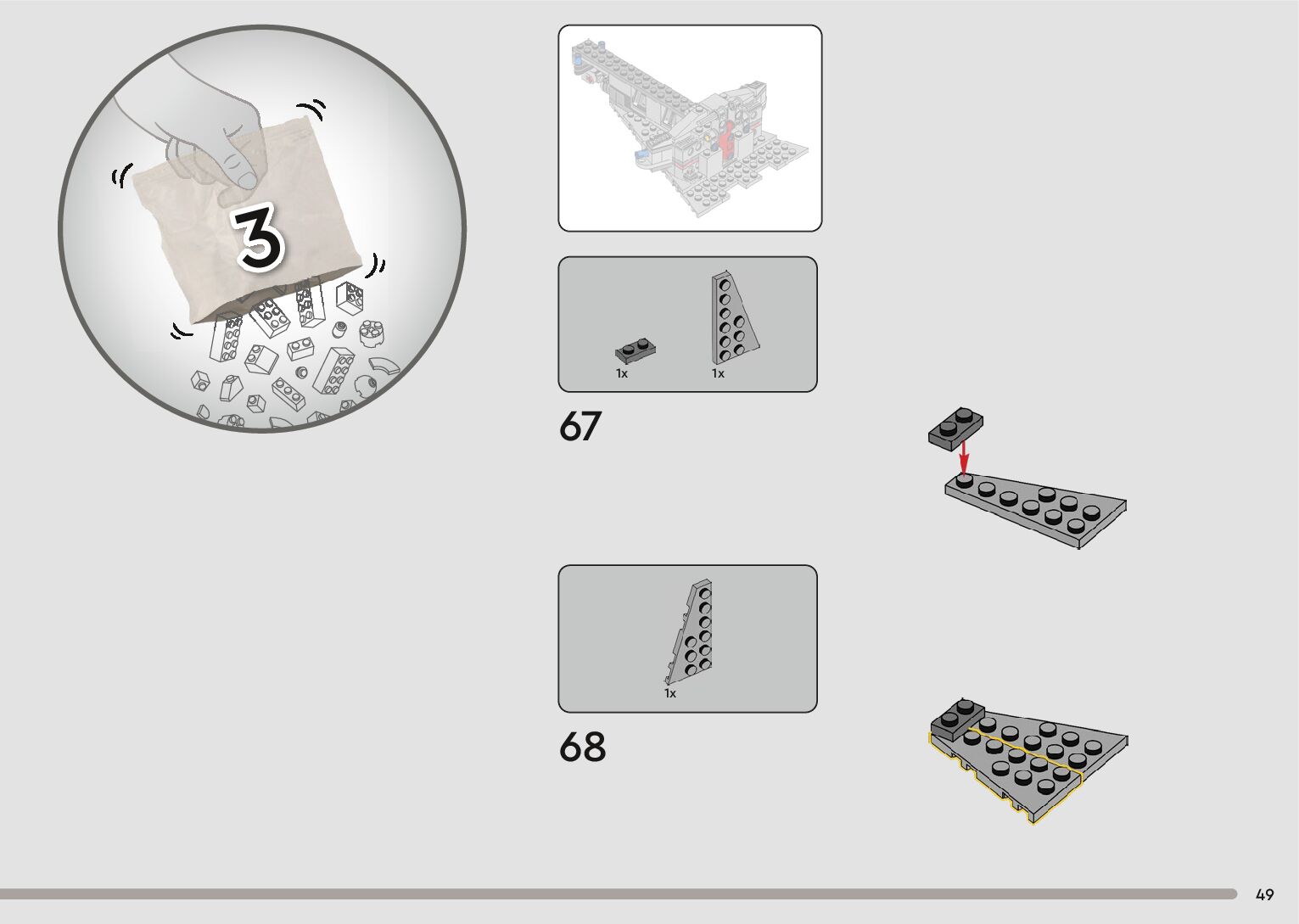 3

1x
1x

67

1x

68

49