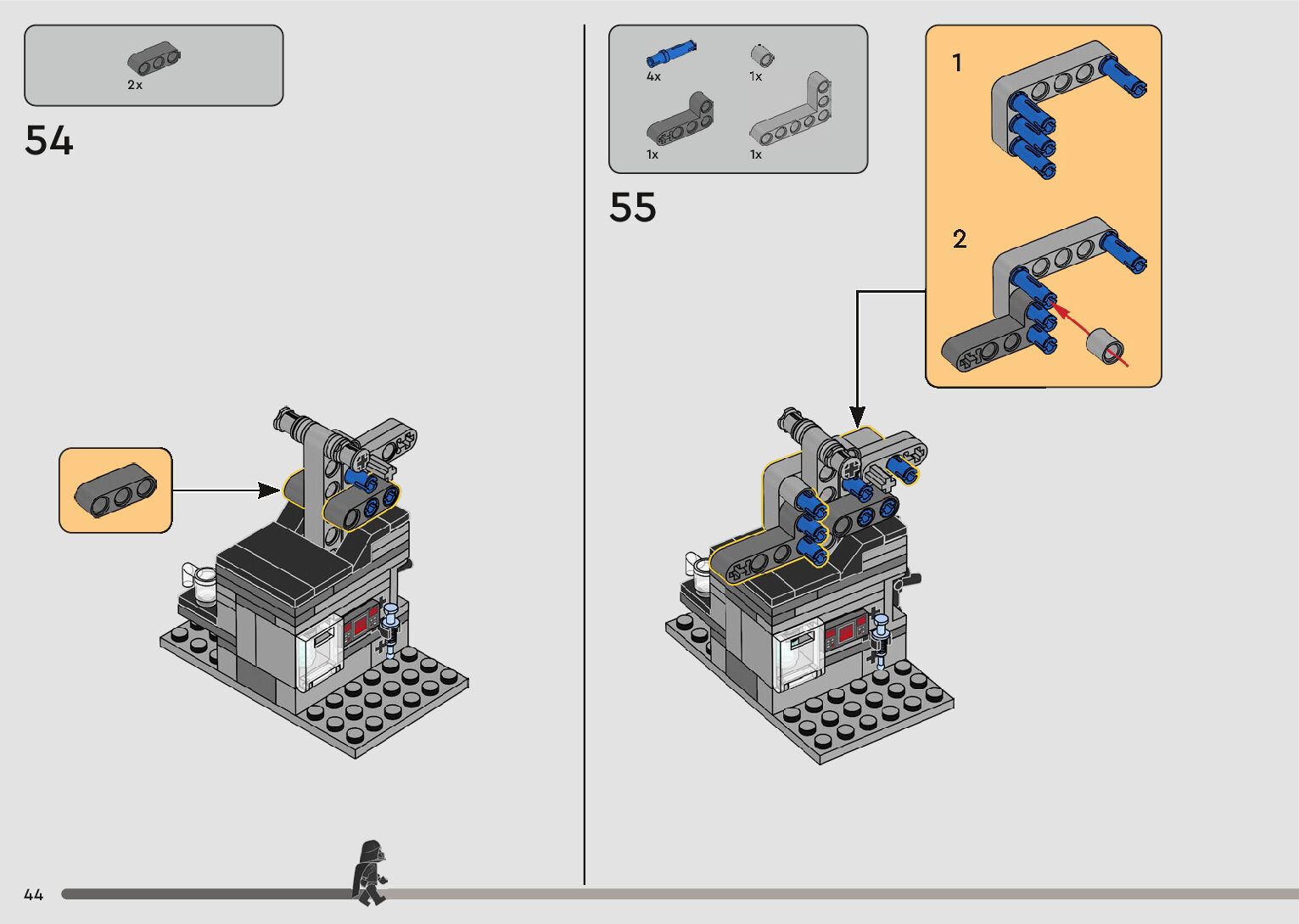 2x

54

4x

1x

1x

1x

55

1

2

44