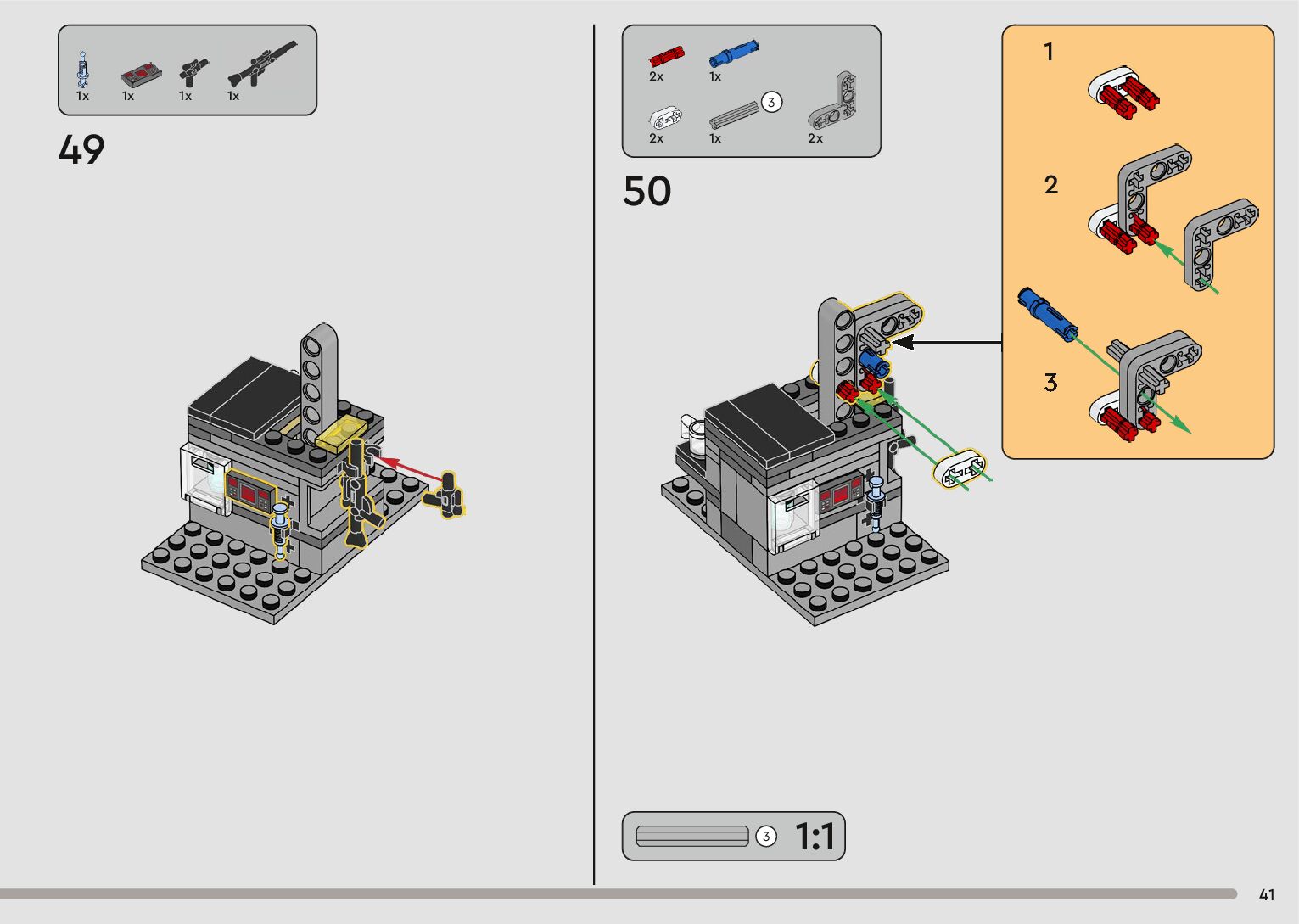 1x 1x 1x 1x

49

2x 1x

2x 1x 3 2x

50

1

2

3

3 1:1

41