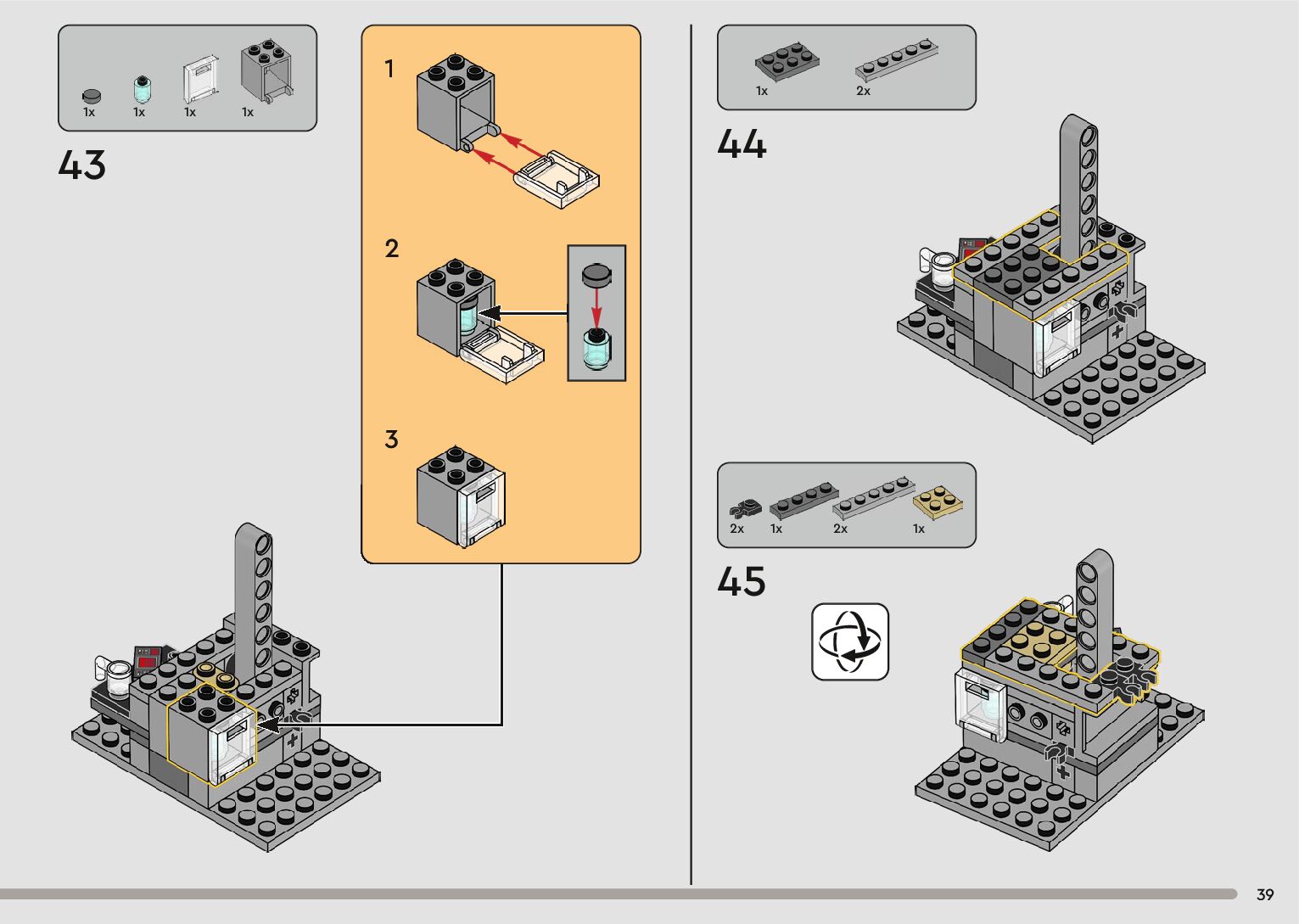 1x 1x 1x 1x

43

1

2

3

1x 2x

44

2x 1x 2x 1x

45

39