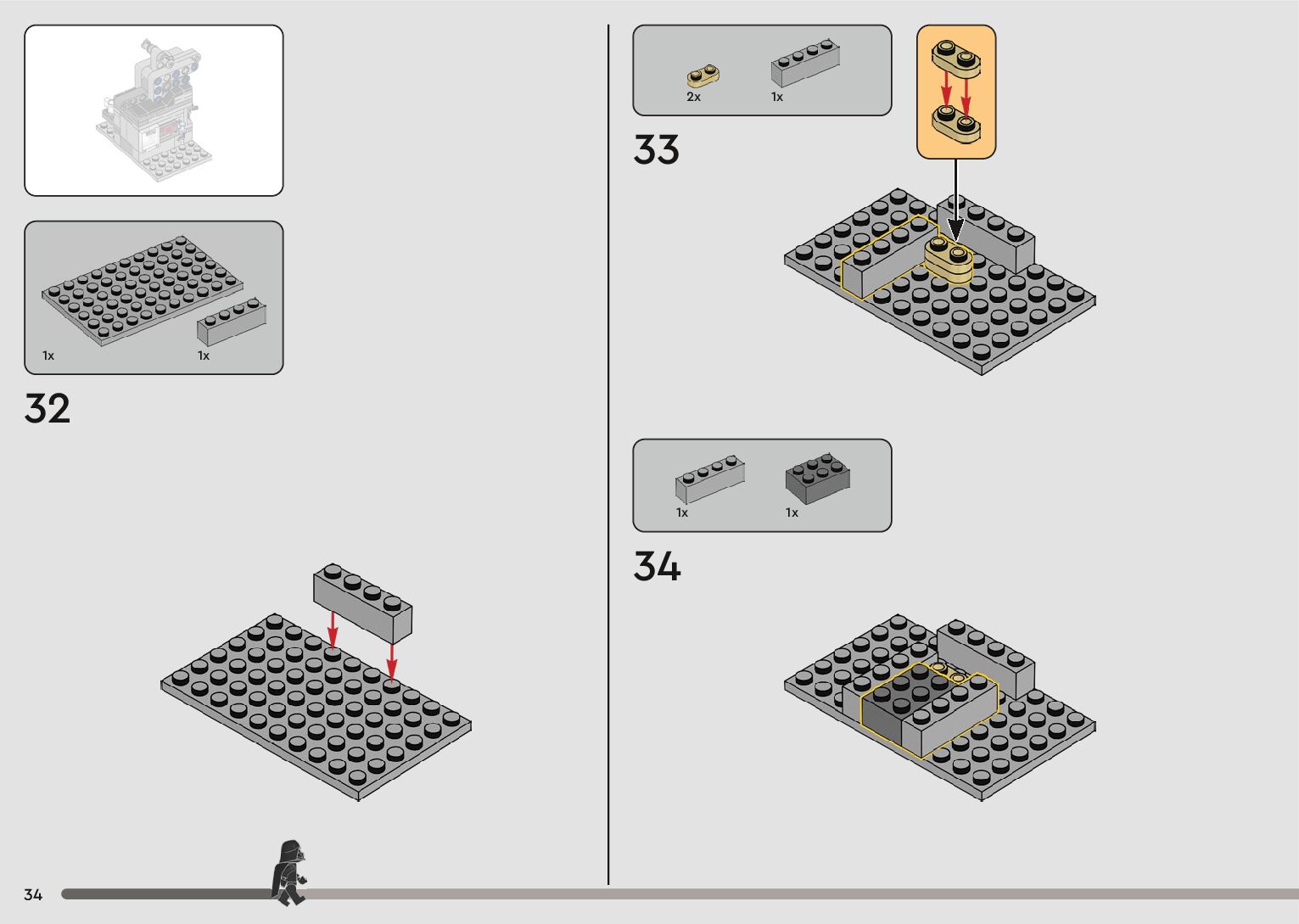 1x
1x

32

2x
1x

33

1x
1x

34

34