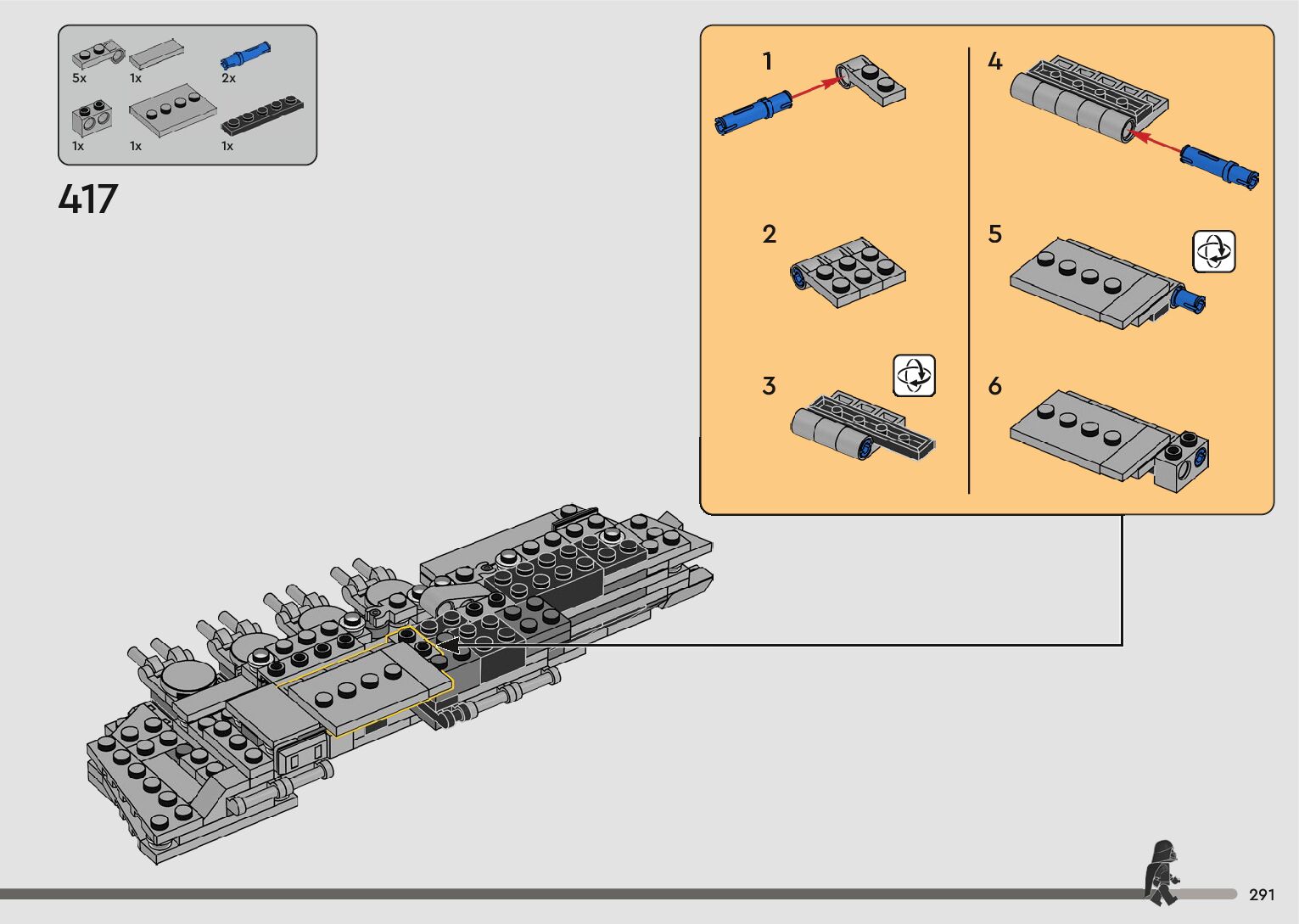 5x
1x
2x
1x
1x
1x

417

1
2
3
4
5
6

291