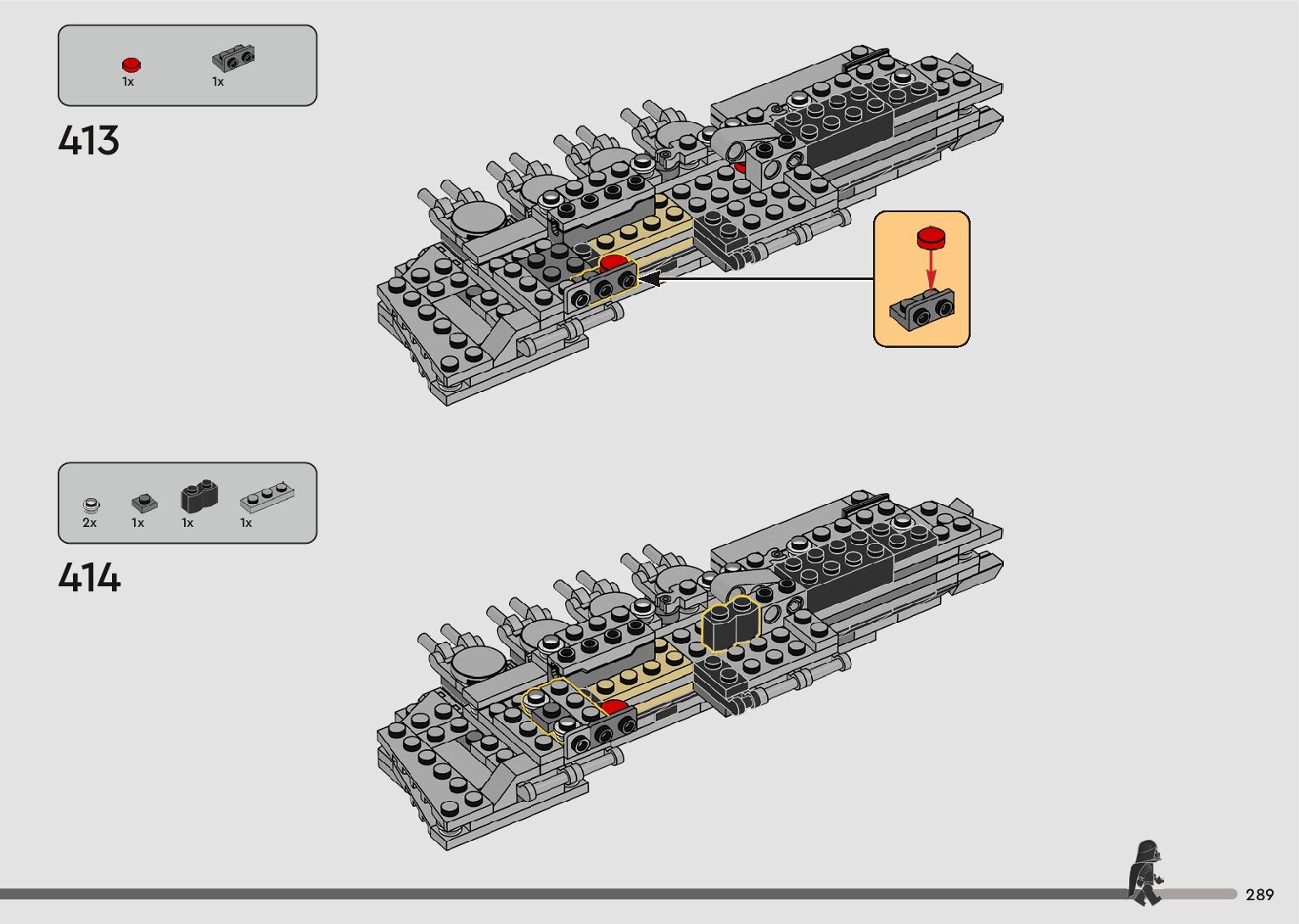 1x 1x

413

2x 1x 1x 1x

414

289