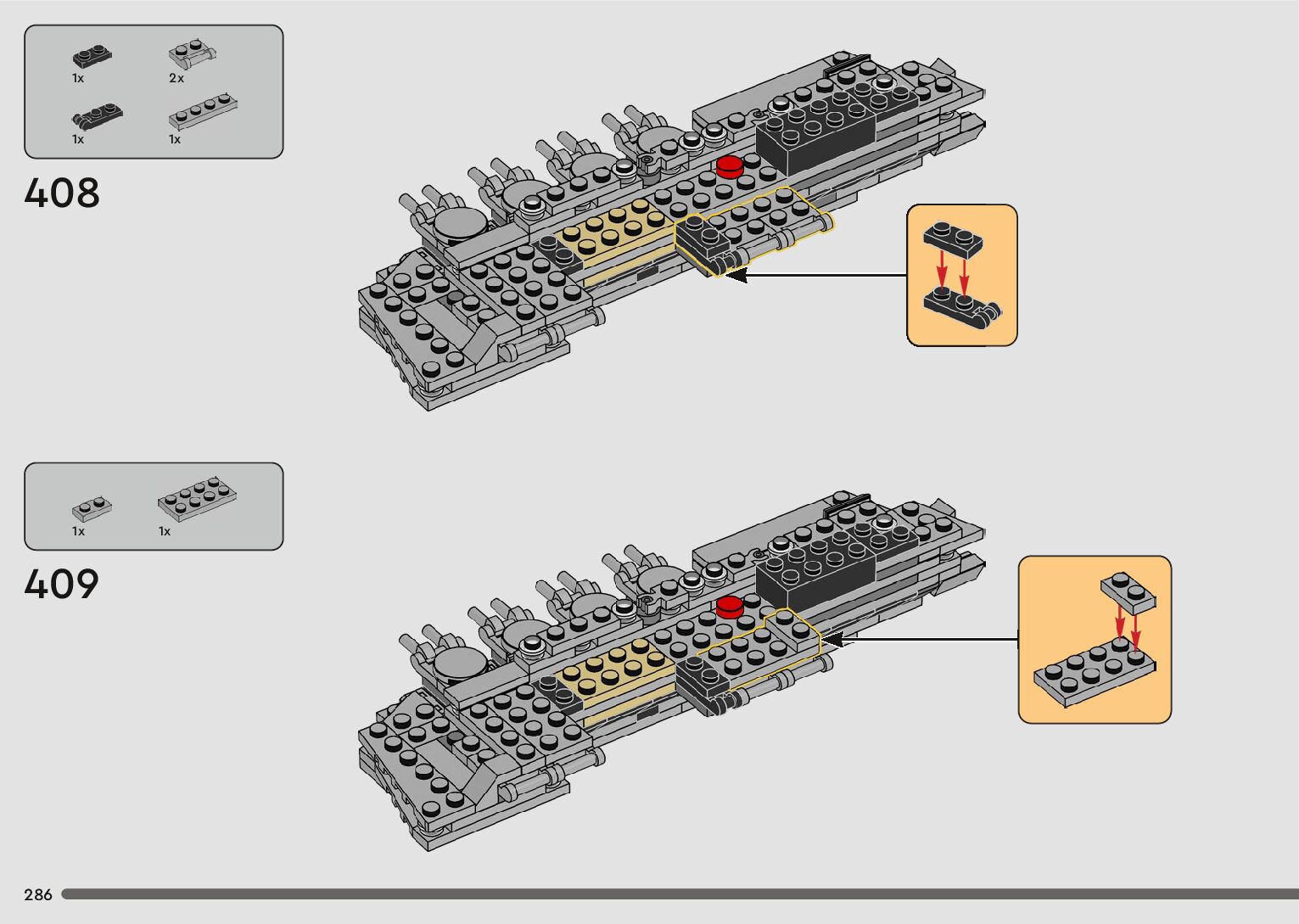 1x
2x
1x
1x

408

1x
1x

409

286