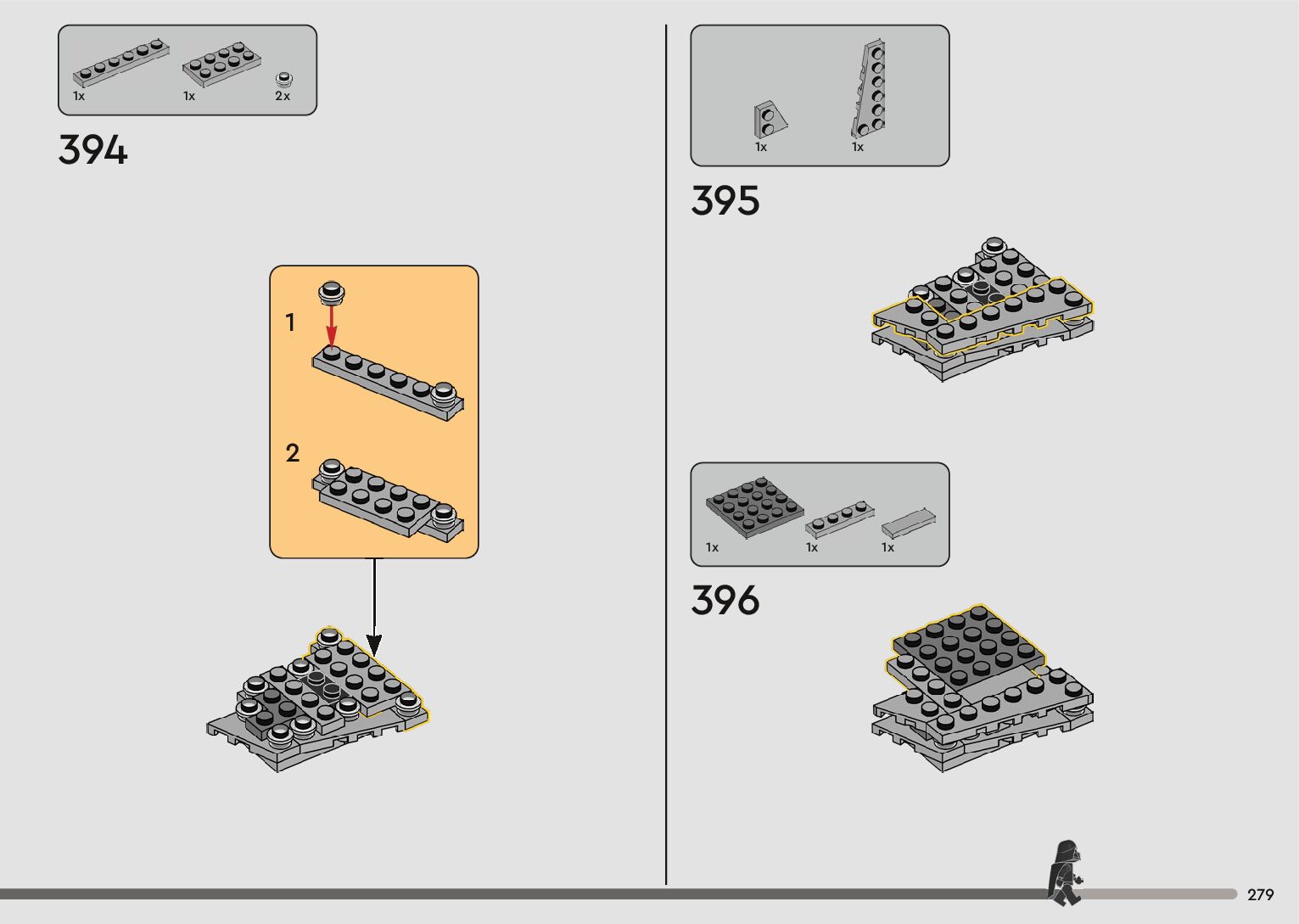 1x 1x 2x

394

1

2

1x 1x

395

1x 1x 1x

396

279