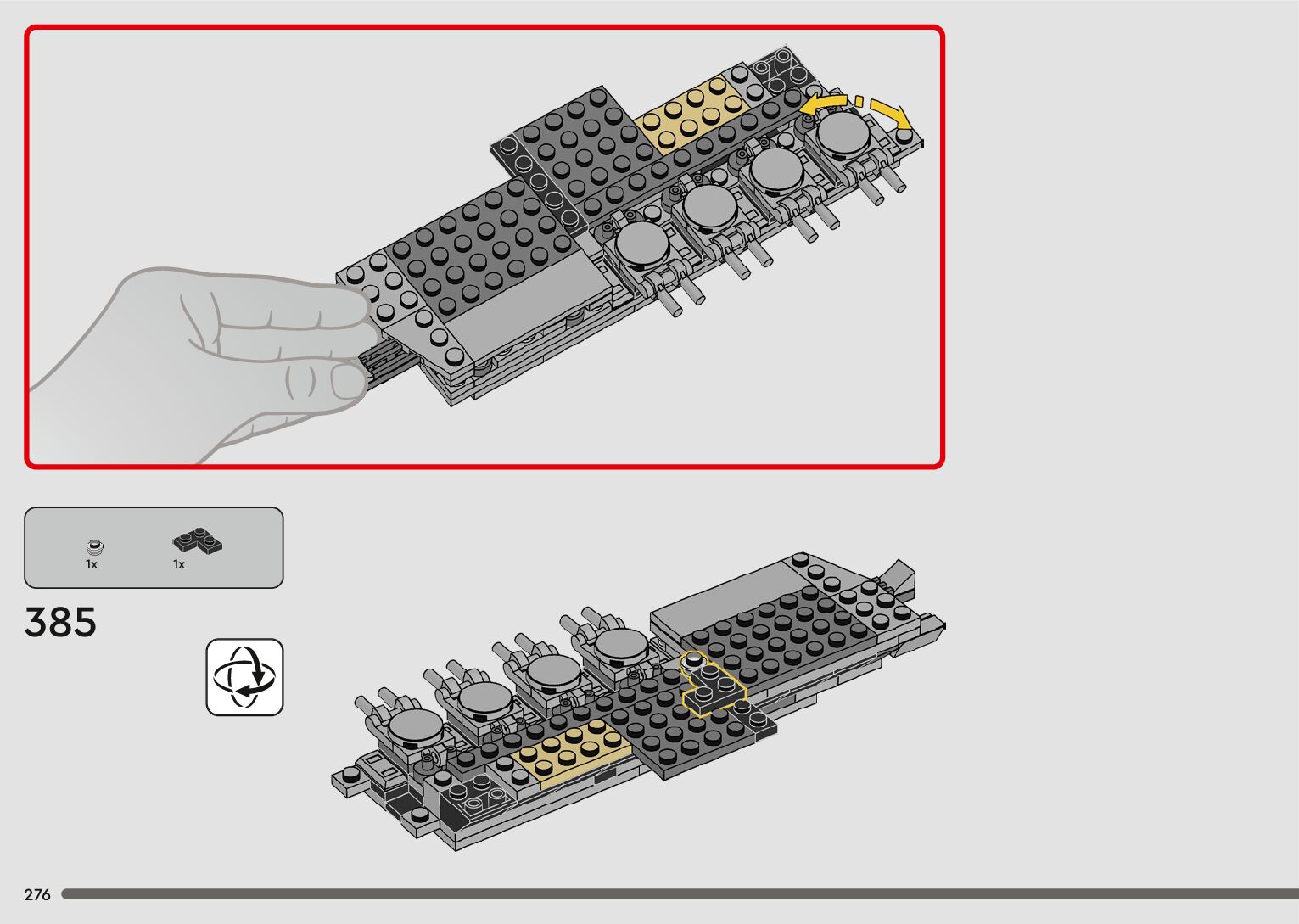 1x 1x

385

276