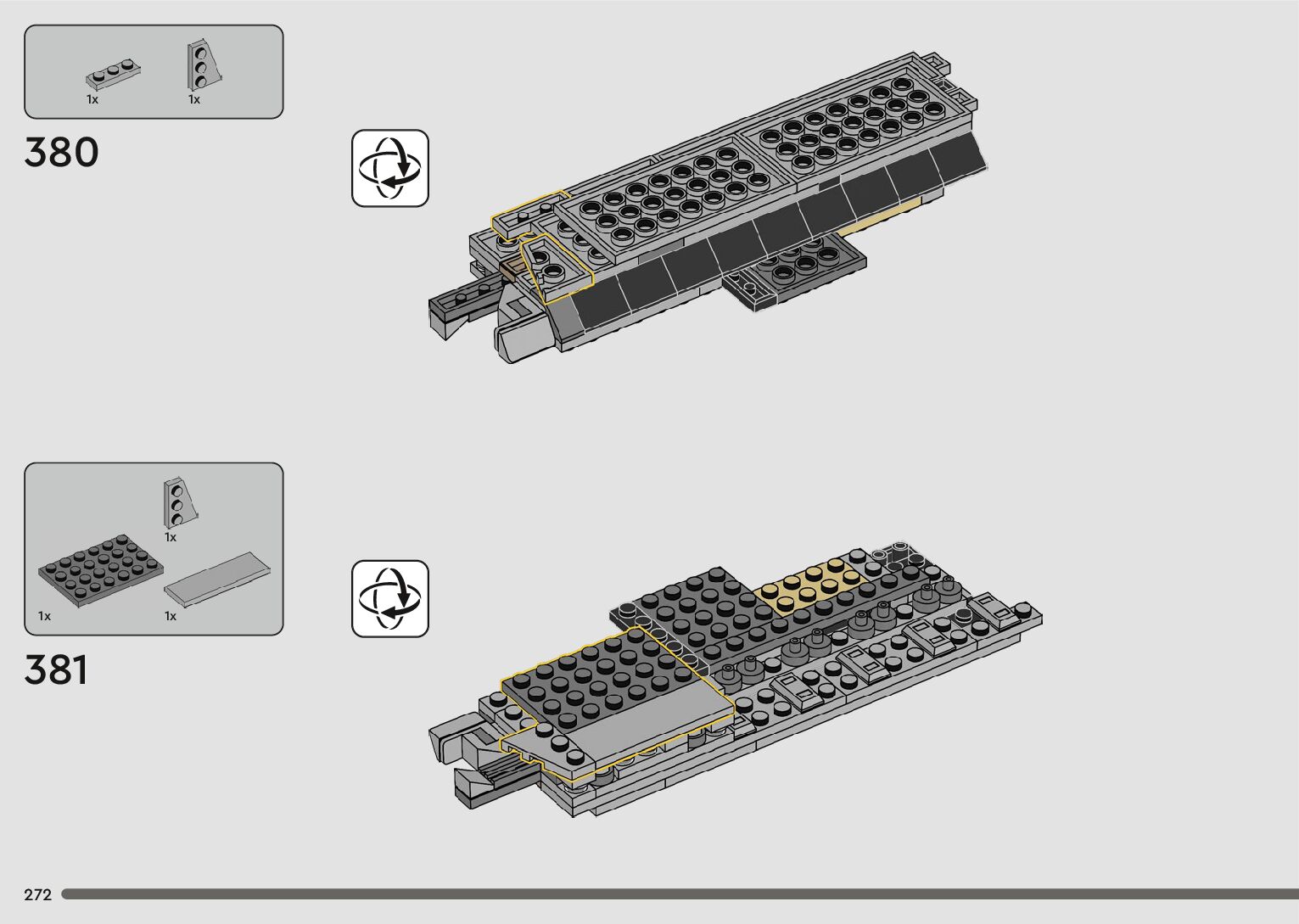 1x 1x

380

1x

1x 1x

381

272