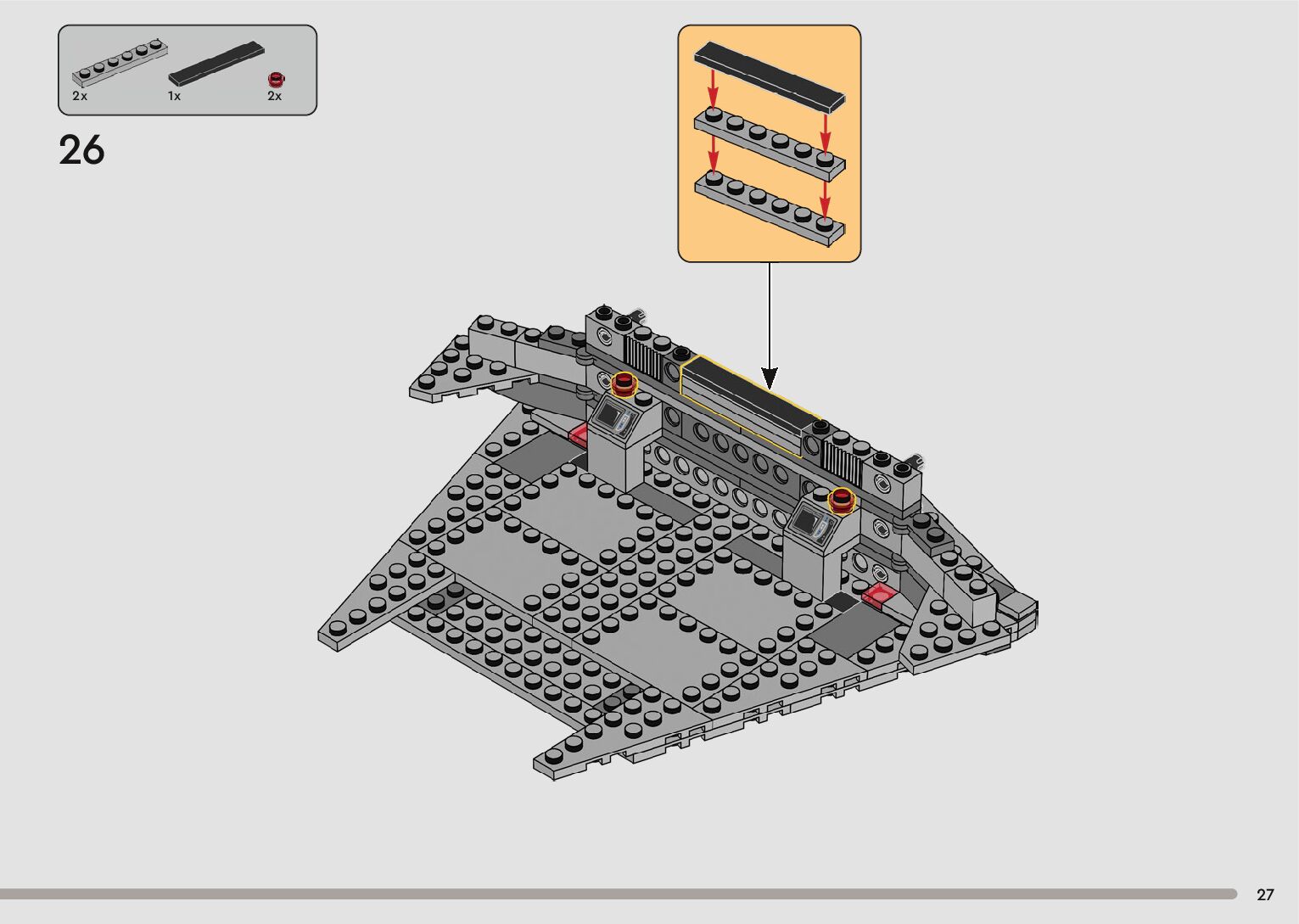 2x 1x 2x

26

27