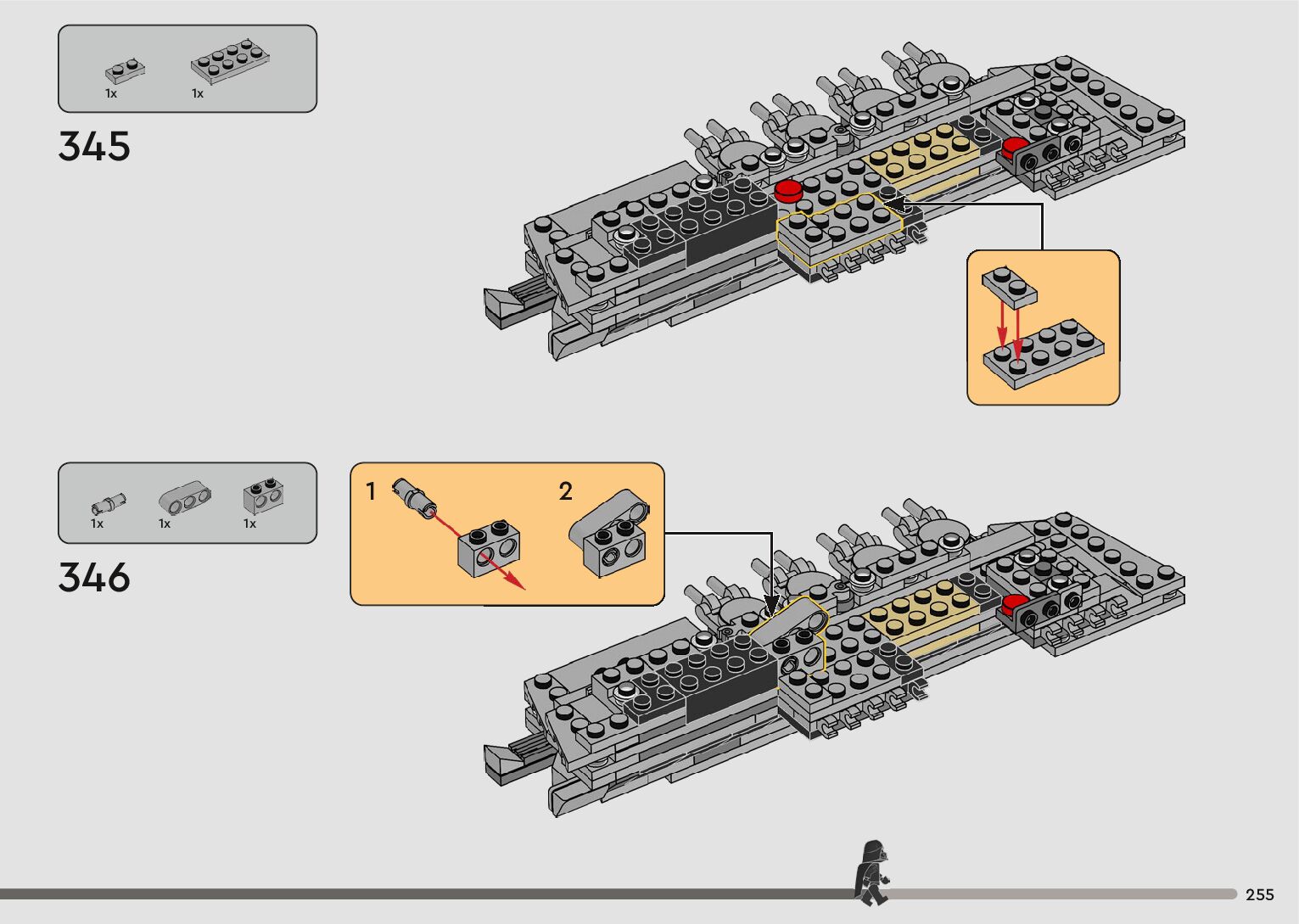 1x 1x

345

1x 1x 1x

346

1

2

255