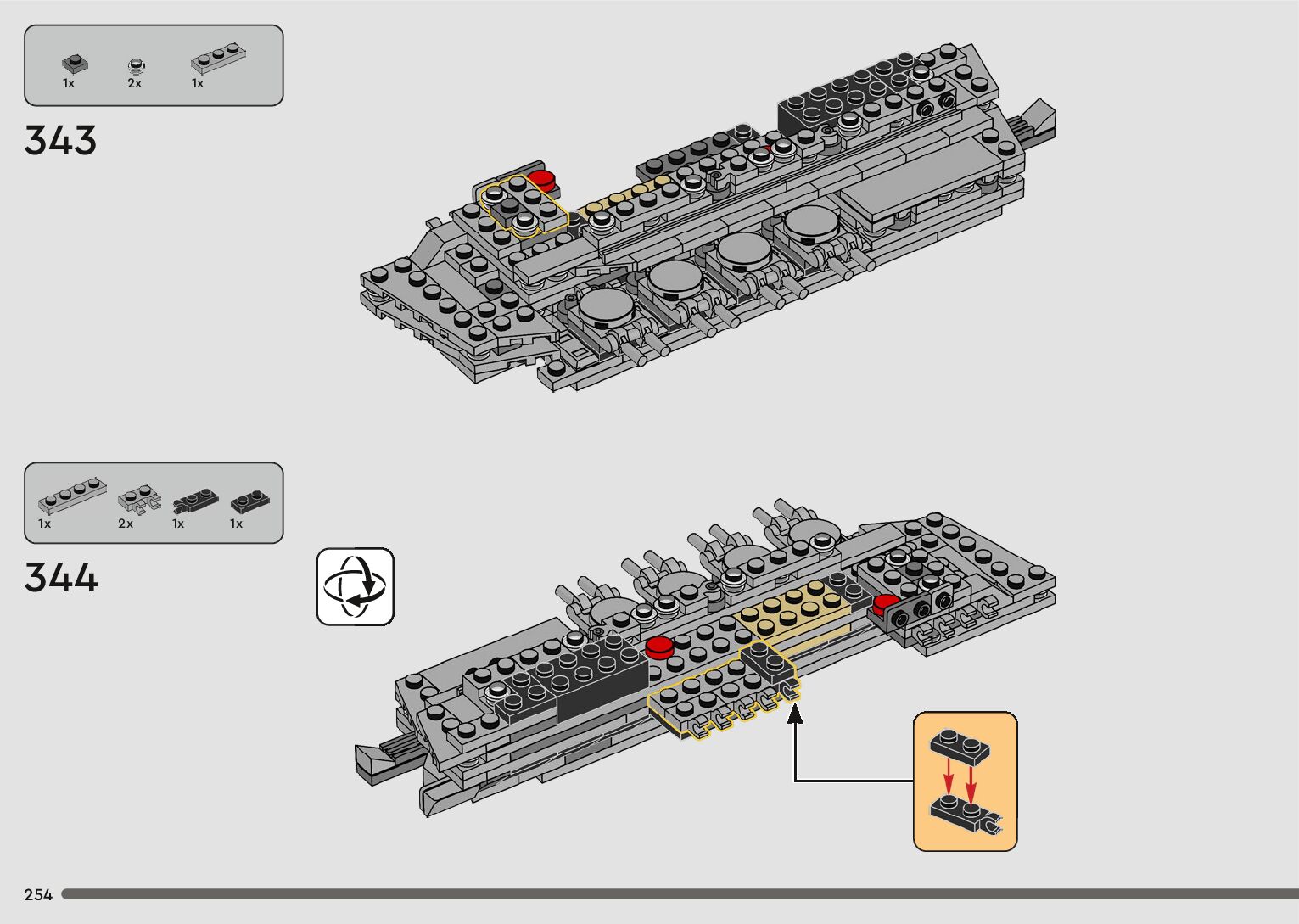 1x 2x 1x

343

1x 2x 1x 1x

344

254