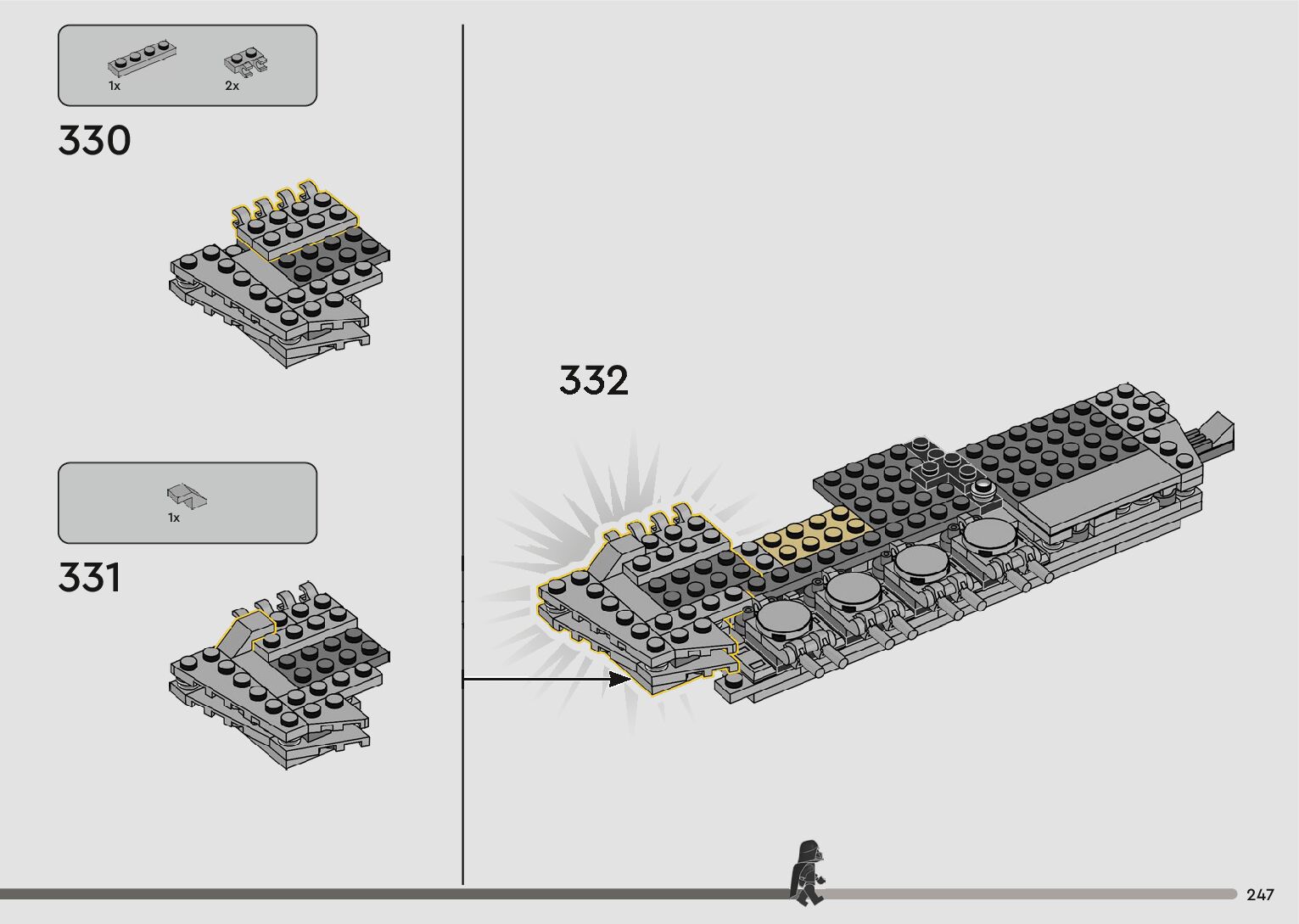 1x
2x

330

1x

331

332

247