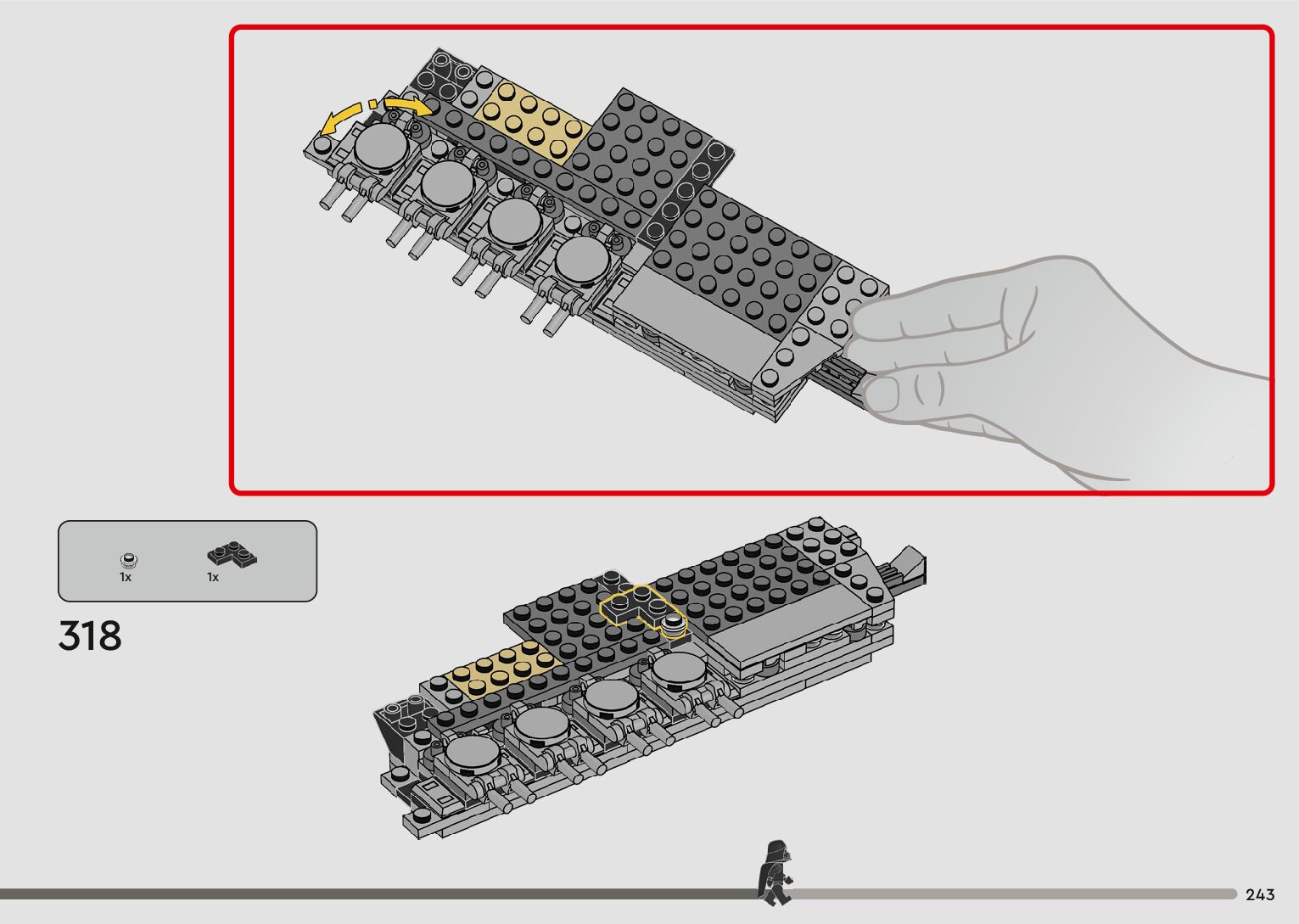 1x
1x

318

243