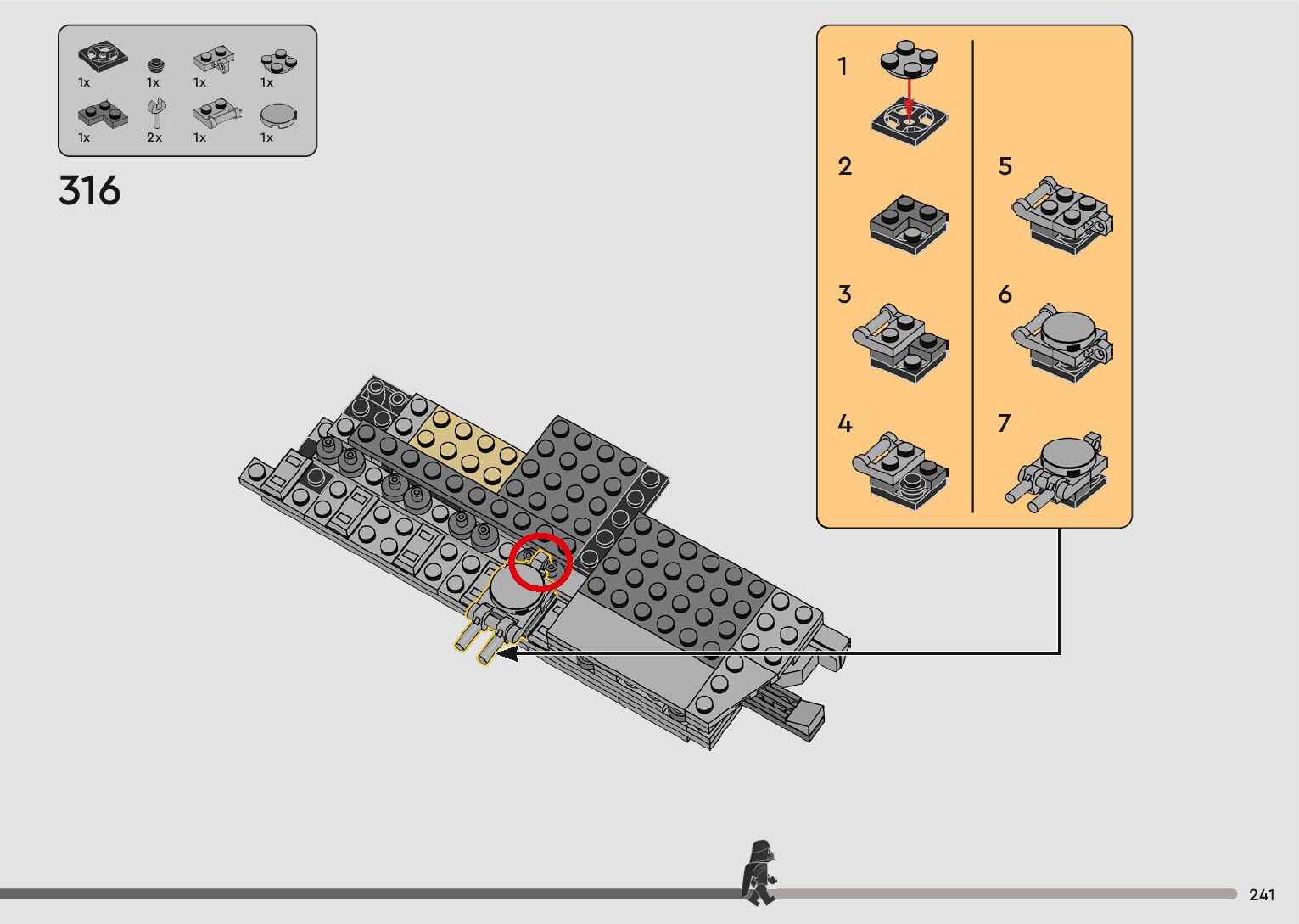 1x 1x 1x 1x
1x 2x 1x 1x

316

1

2

3

4

5

6

7

241