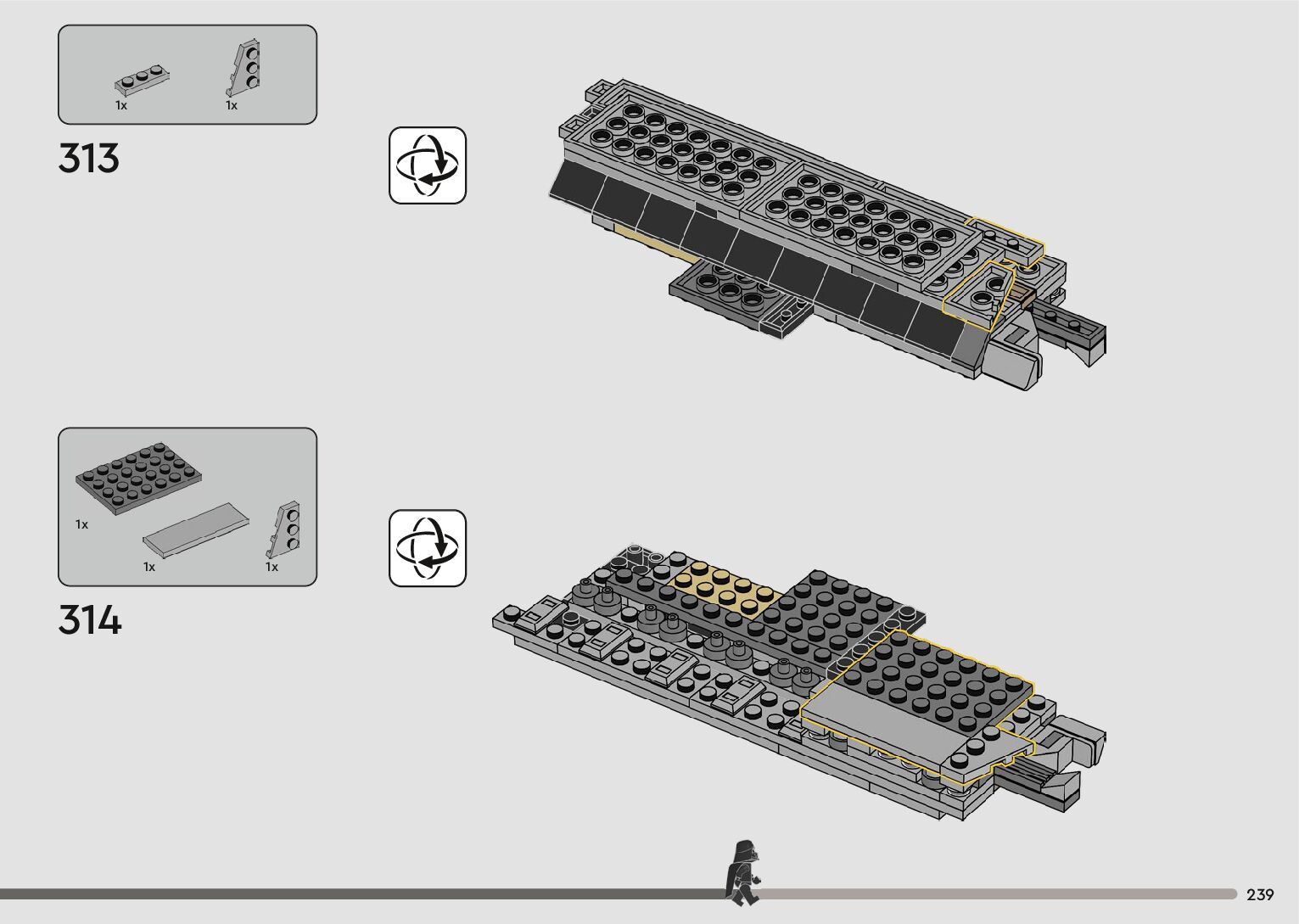 1x 1x

313

1x

1x 1x

314

239