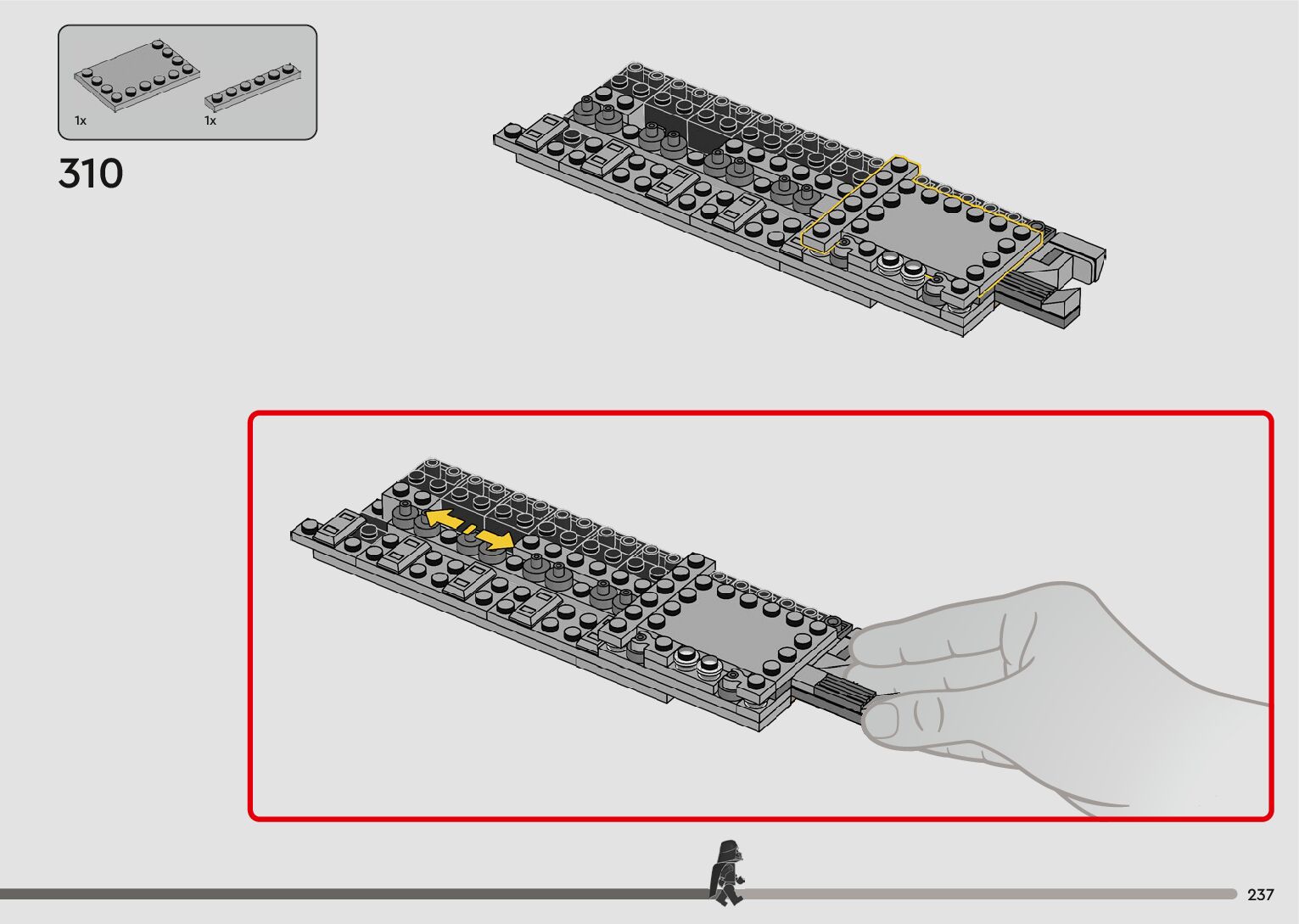 1x

1x

310

237