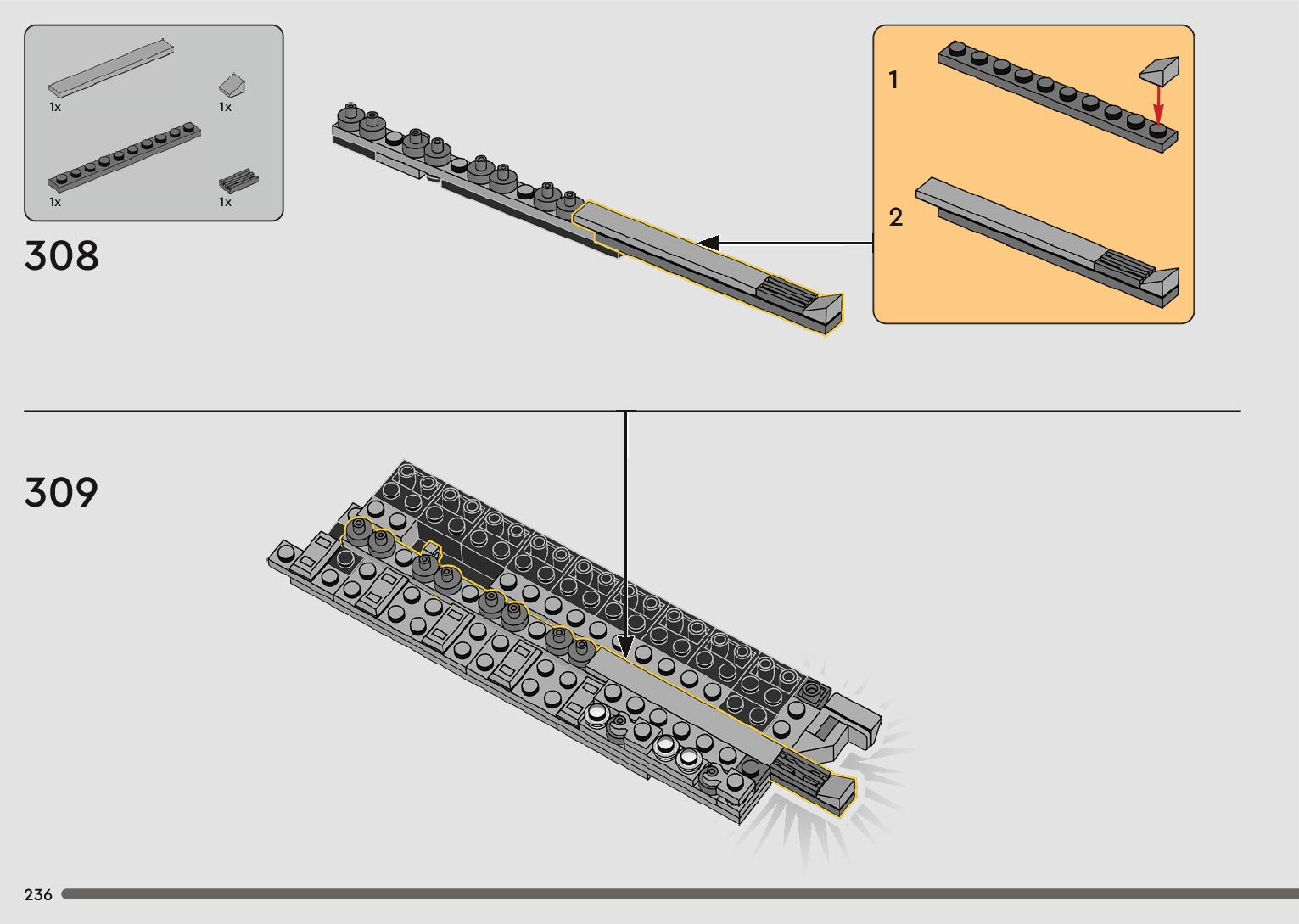 1x
1x
1x
1x

308

1

2

309

236