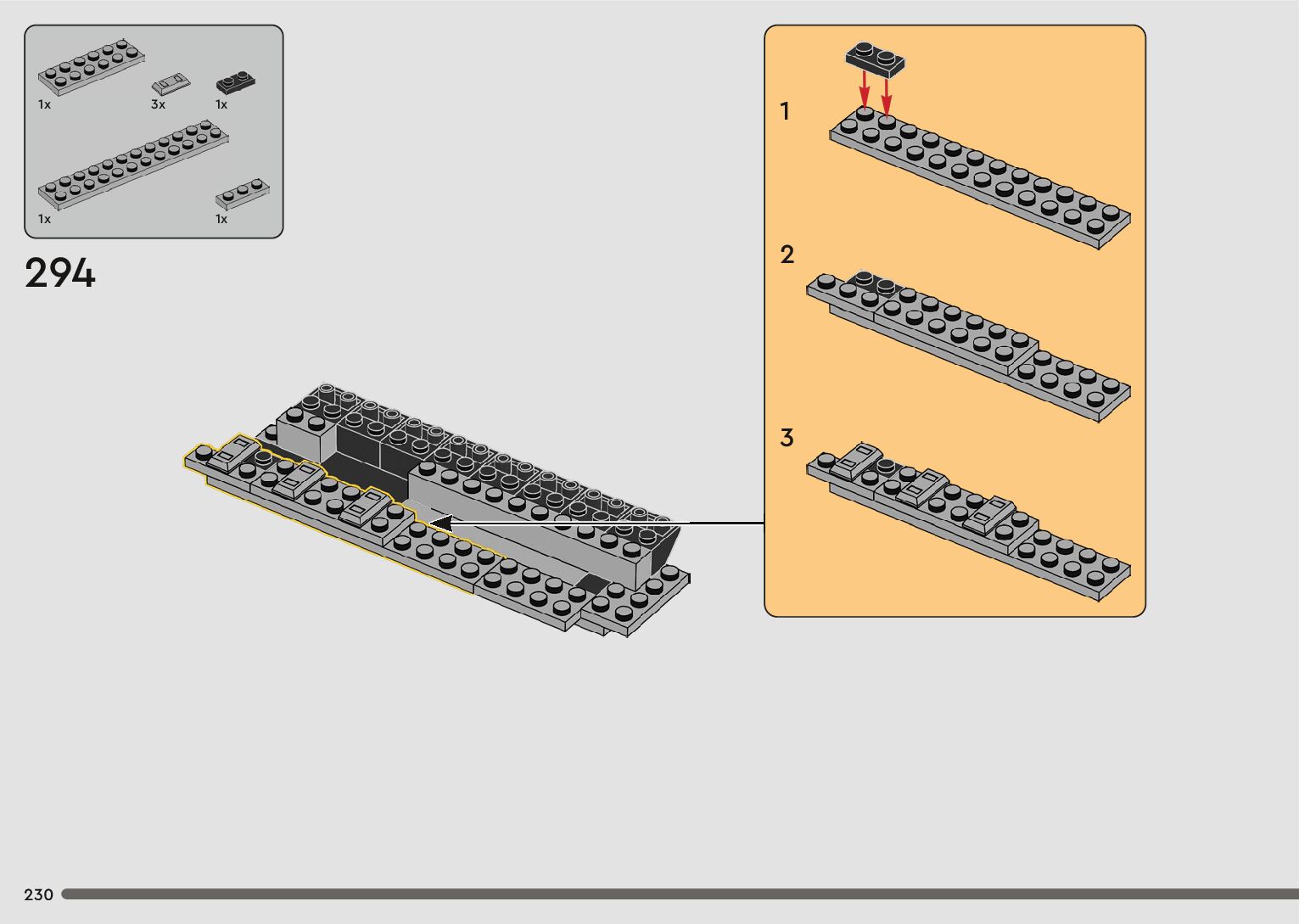 1x
3x
1x
1x
1x

294

1

2

3

230