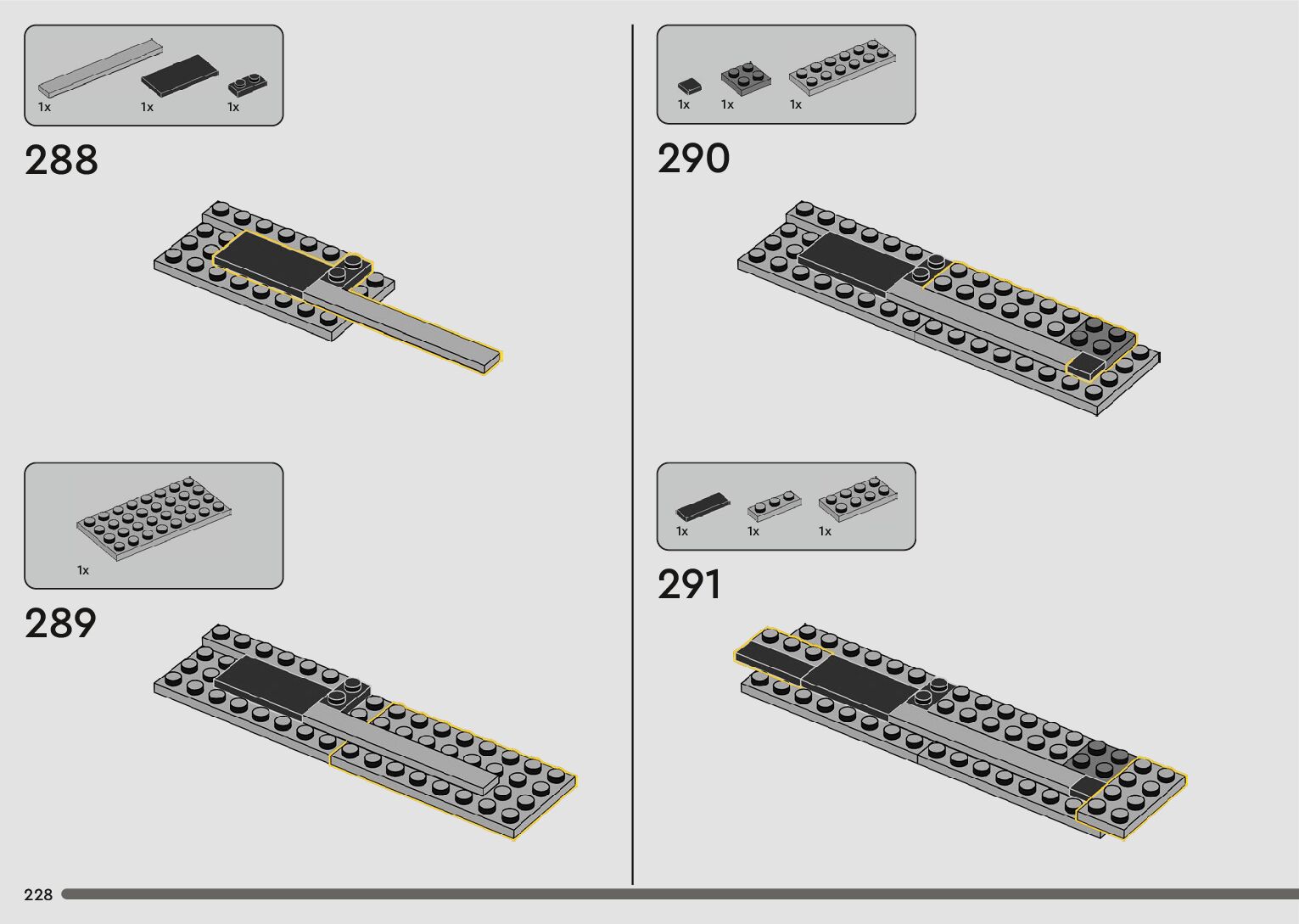 1x 1x 1x

288

1x

289

1x 1x 1x

290

1x 1x 1x

291

228